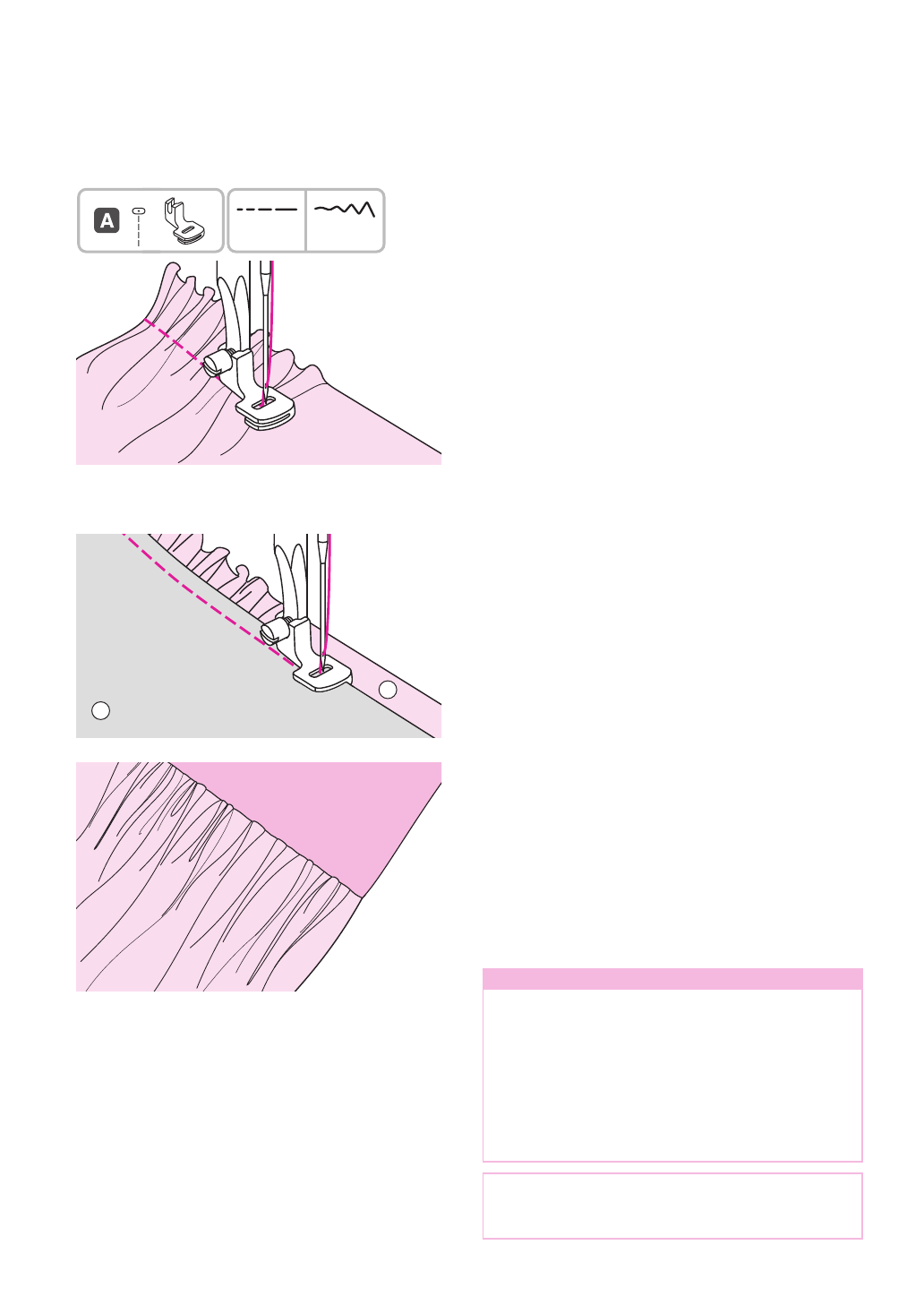 A