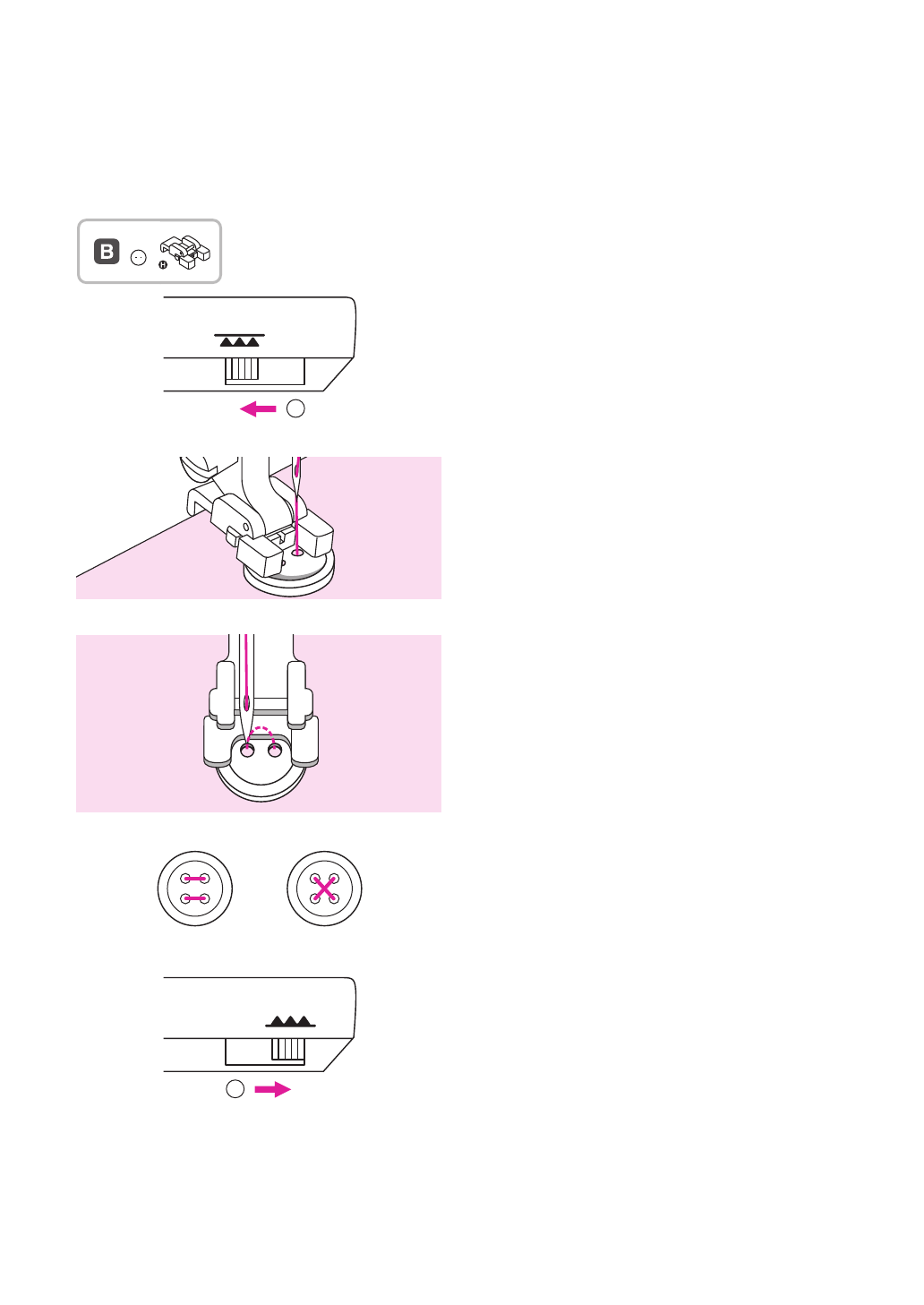 B H