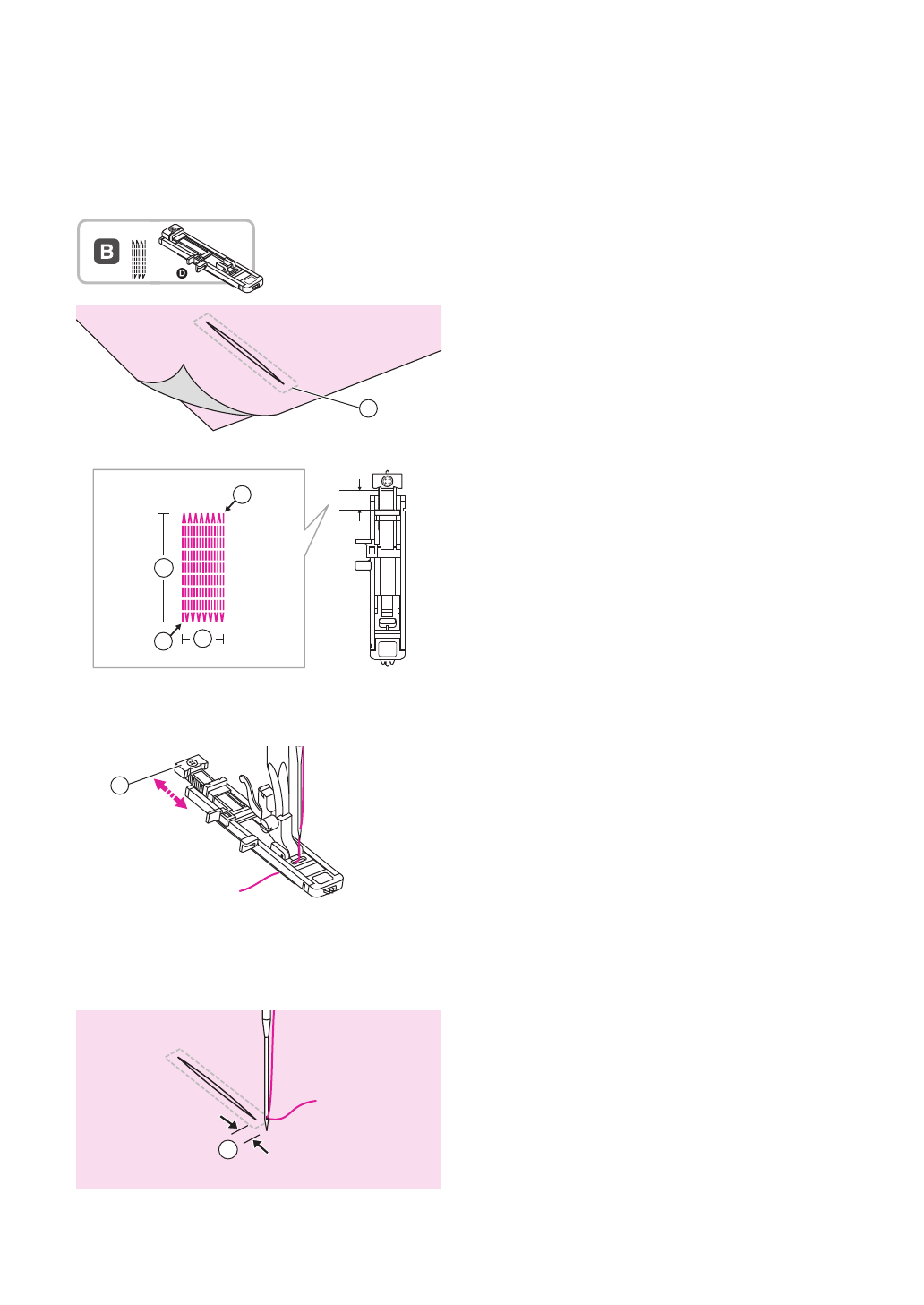 B

D