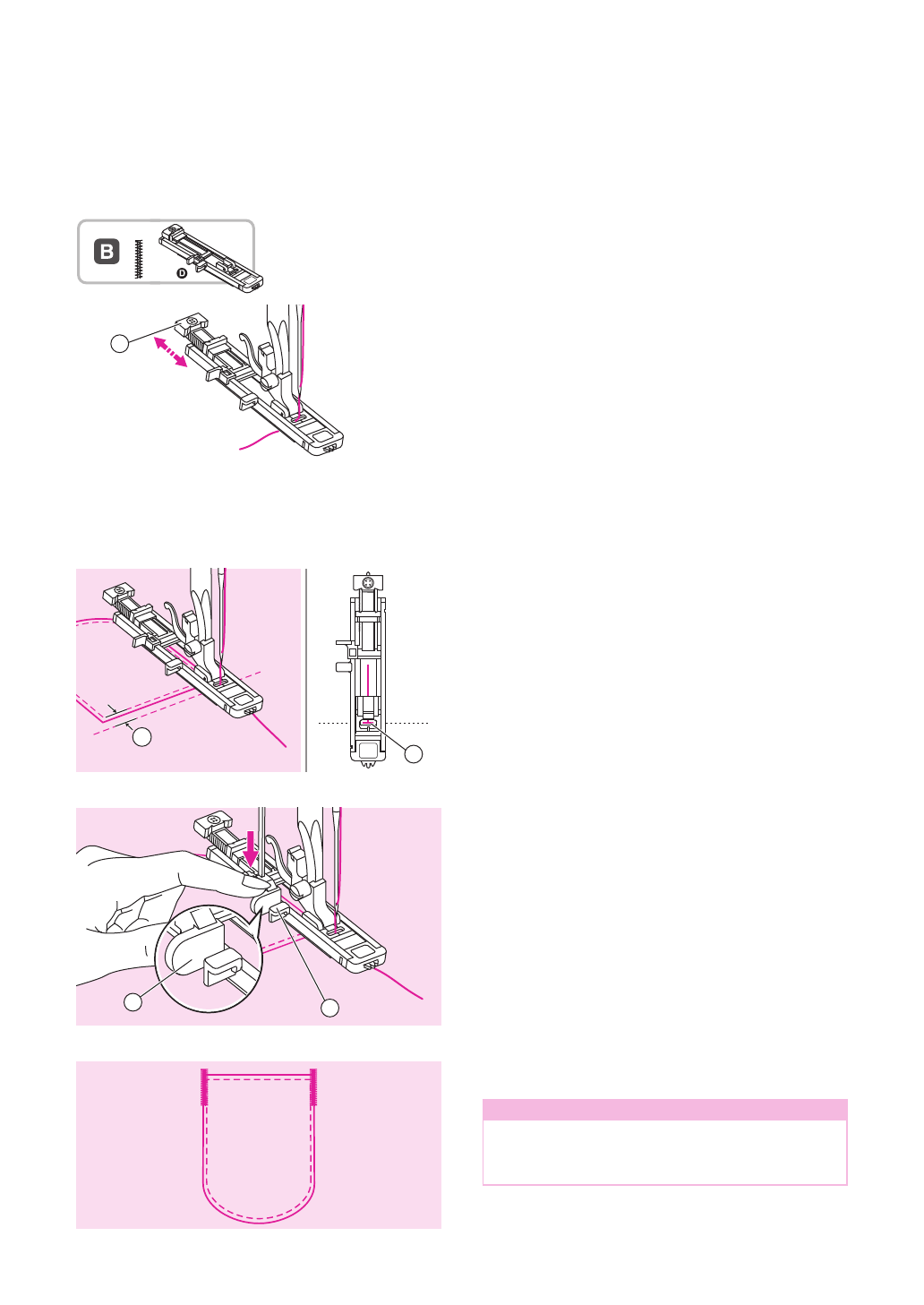 B

D