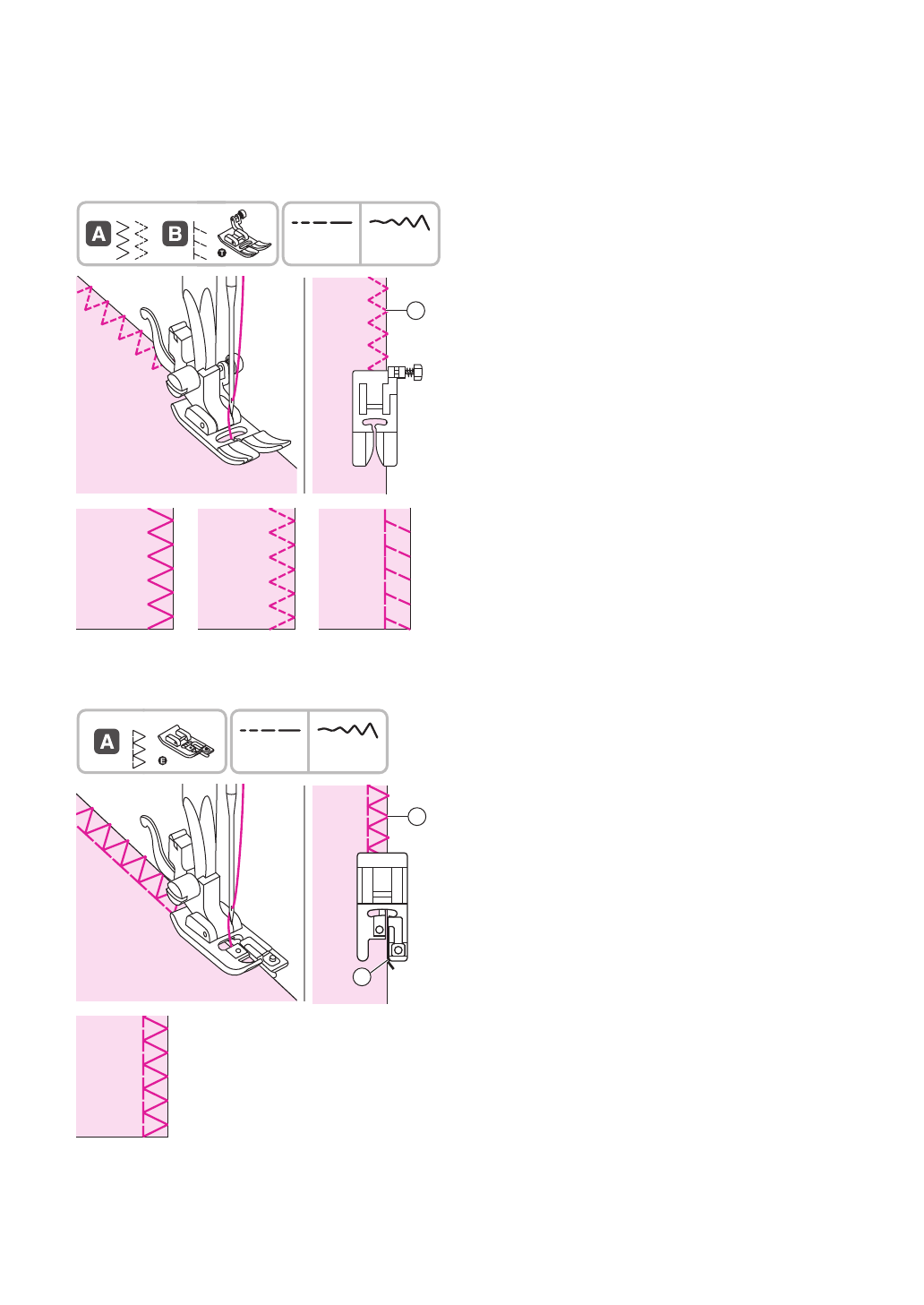 A B T

A E