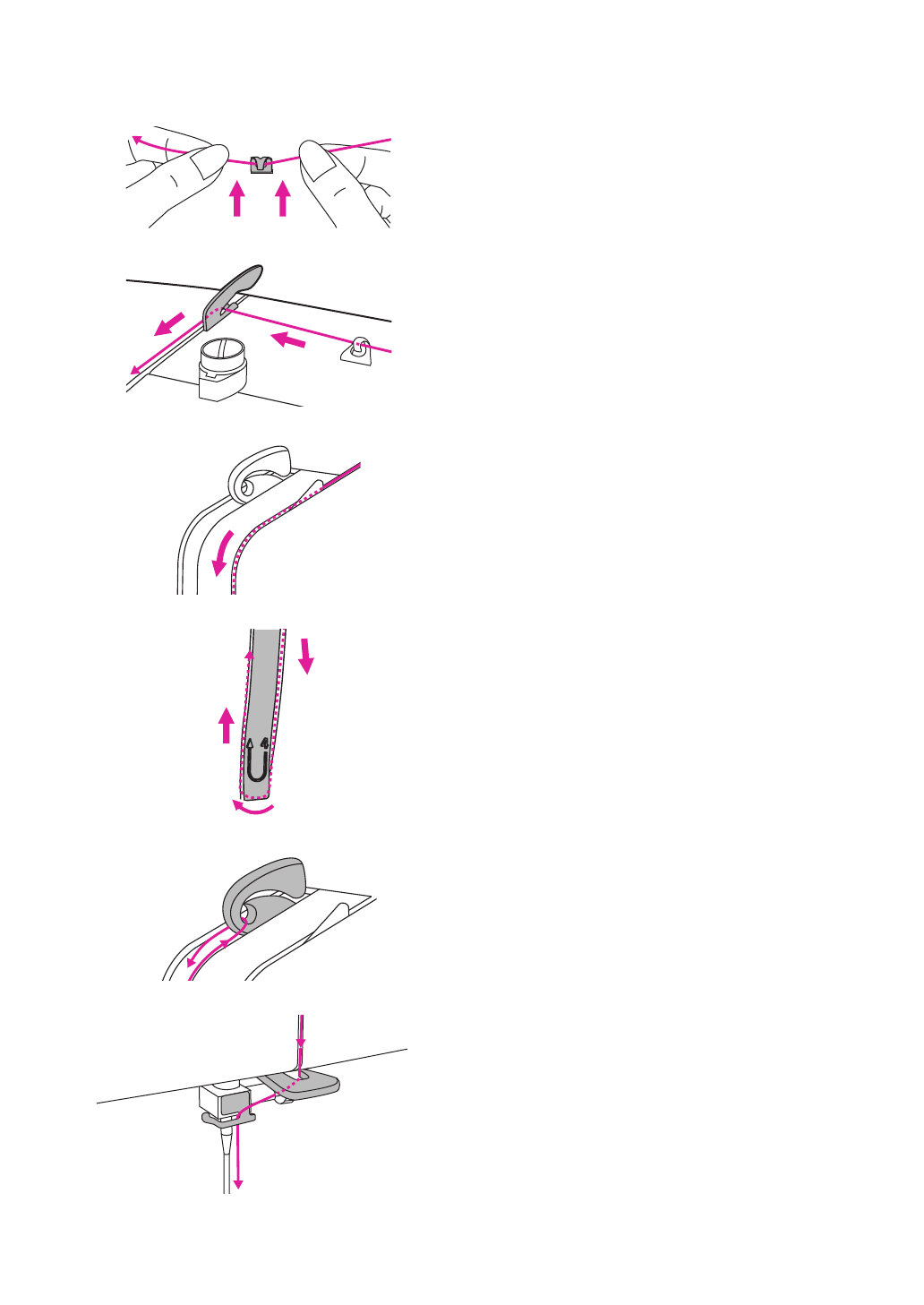 4