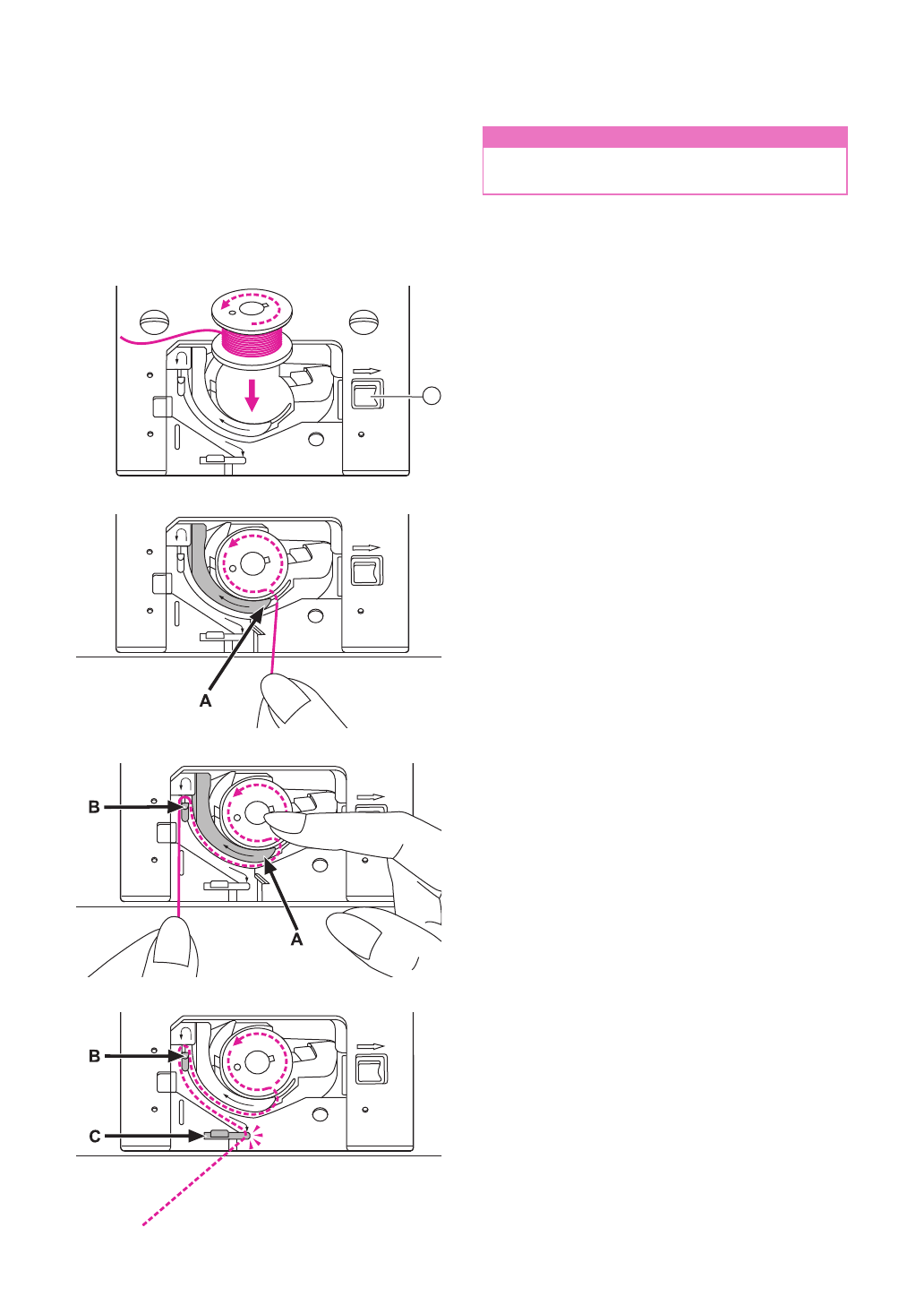 A

B

A

B

C