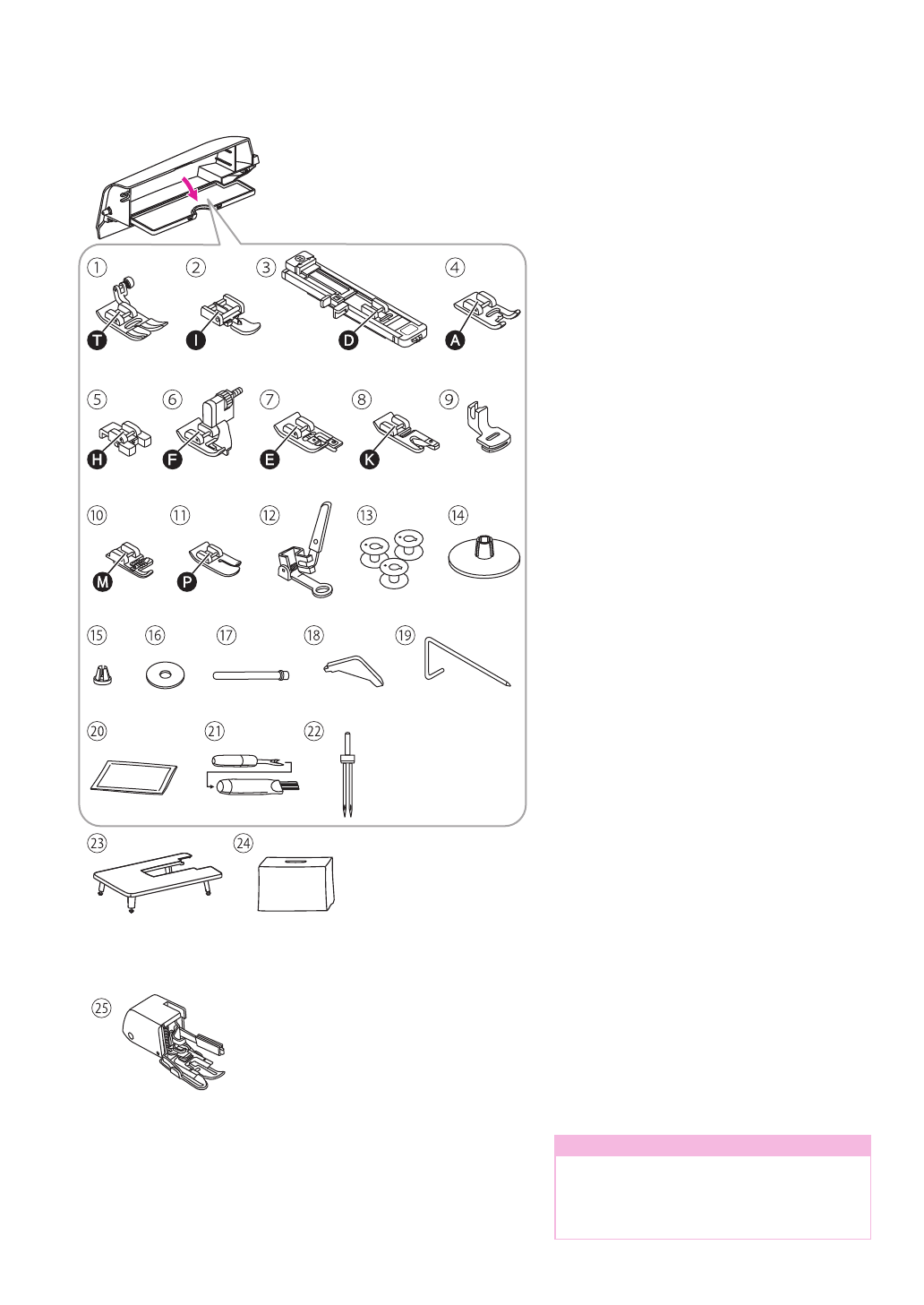 ①
T
②
I
③
D
④
A
⑤
H
⑥
F
⑦
E
⑧
K
⑨
⑩
M
⑪
P
⑫
⑬
⑭
⑮
⑯
⑰
⑱
⑲
⑳
㉑
㉒
㉓
㉔
㉕