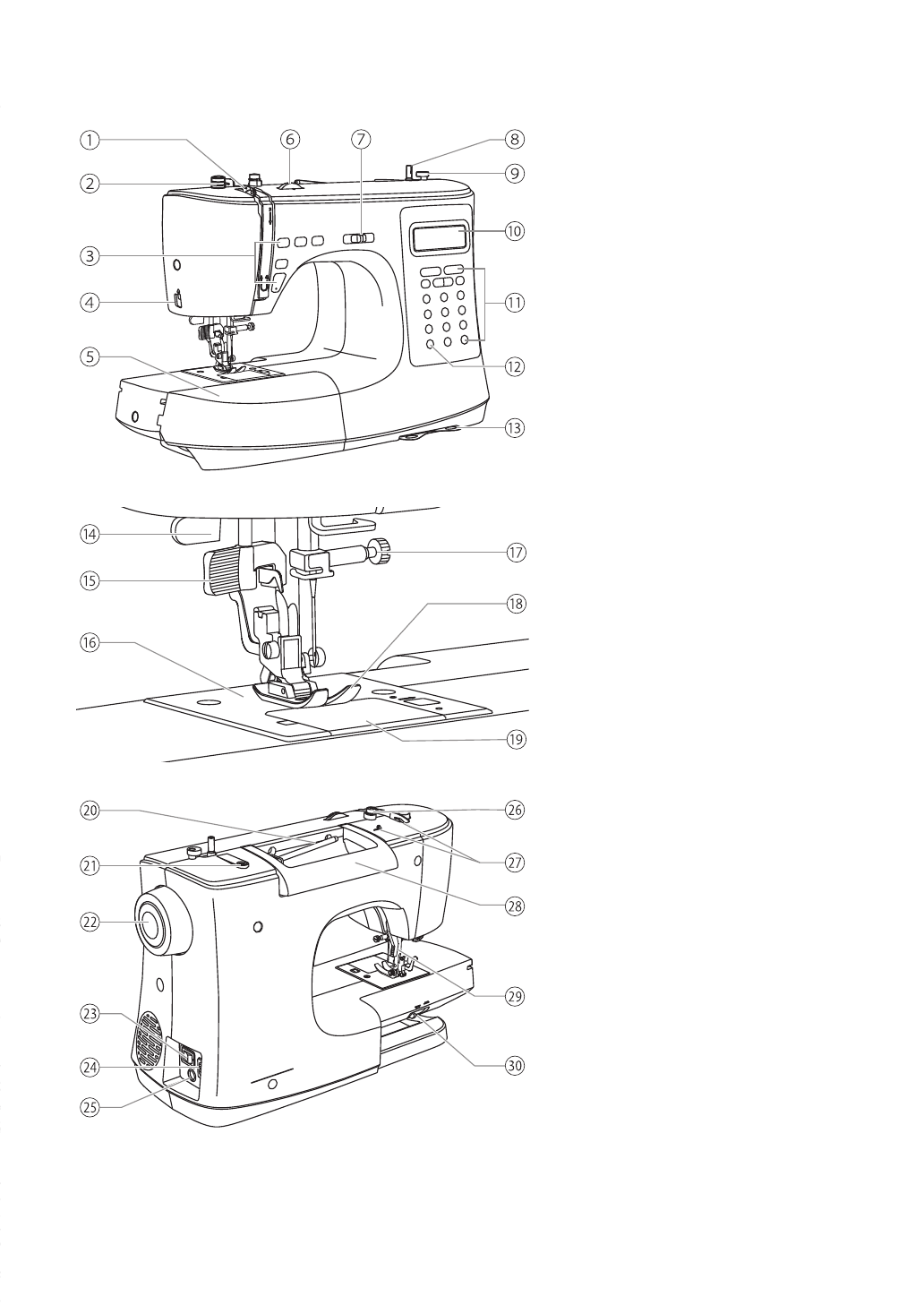 ①
②
③
④
⑤
⑥
⑦
⑧
⑨
⑩
⑪
⑫
⑬
⑭
⑮
⑯
⑰
⑱
⑲
⑳
㉑
㉒
㉓
㉔
㉕
㉖
㉗
㉘
㉙
㉚