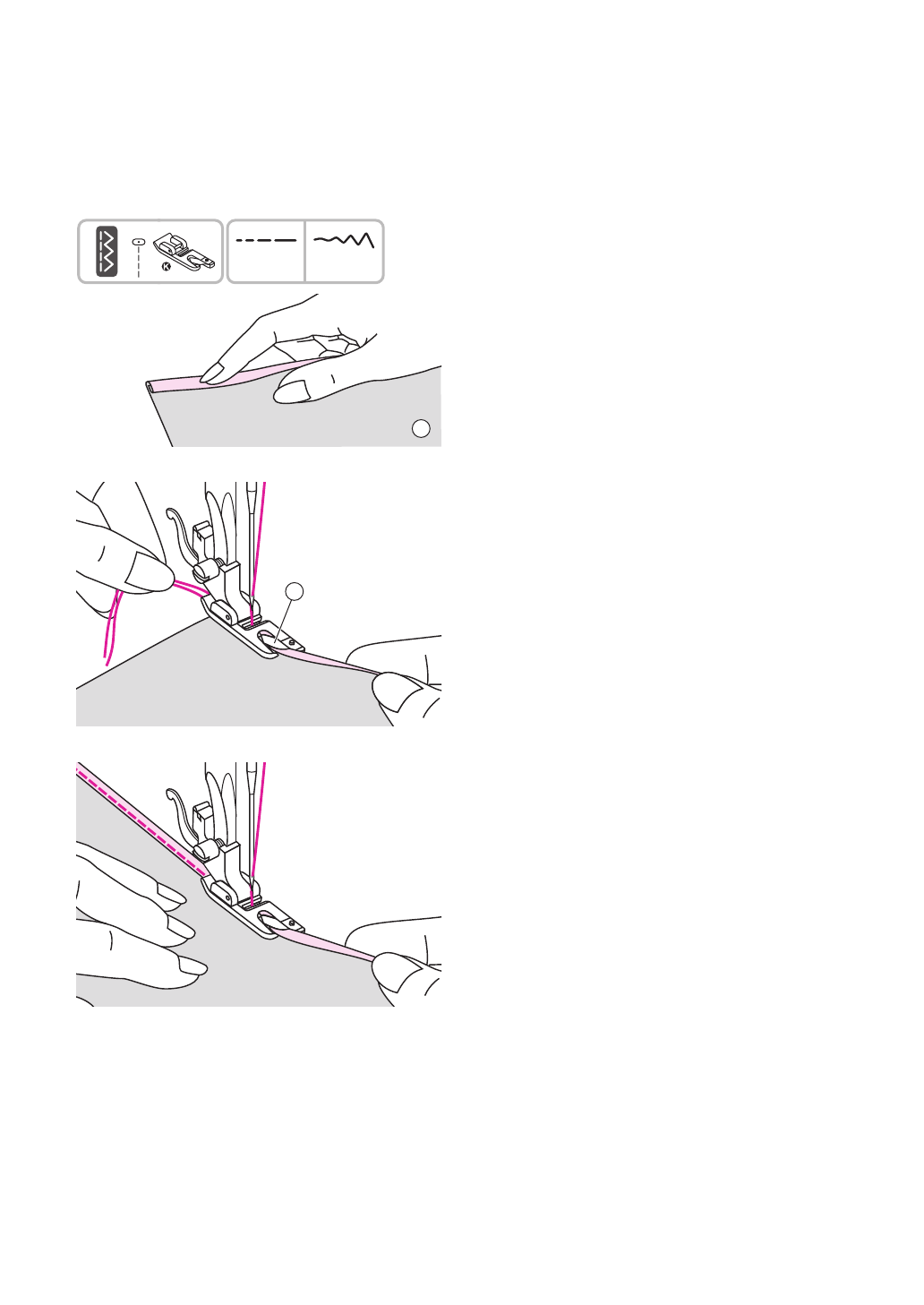 K