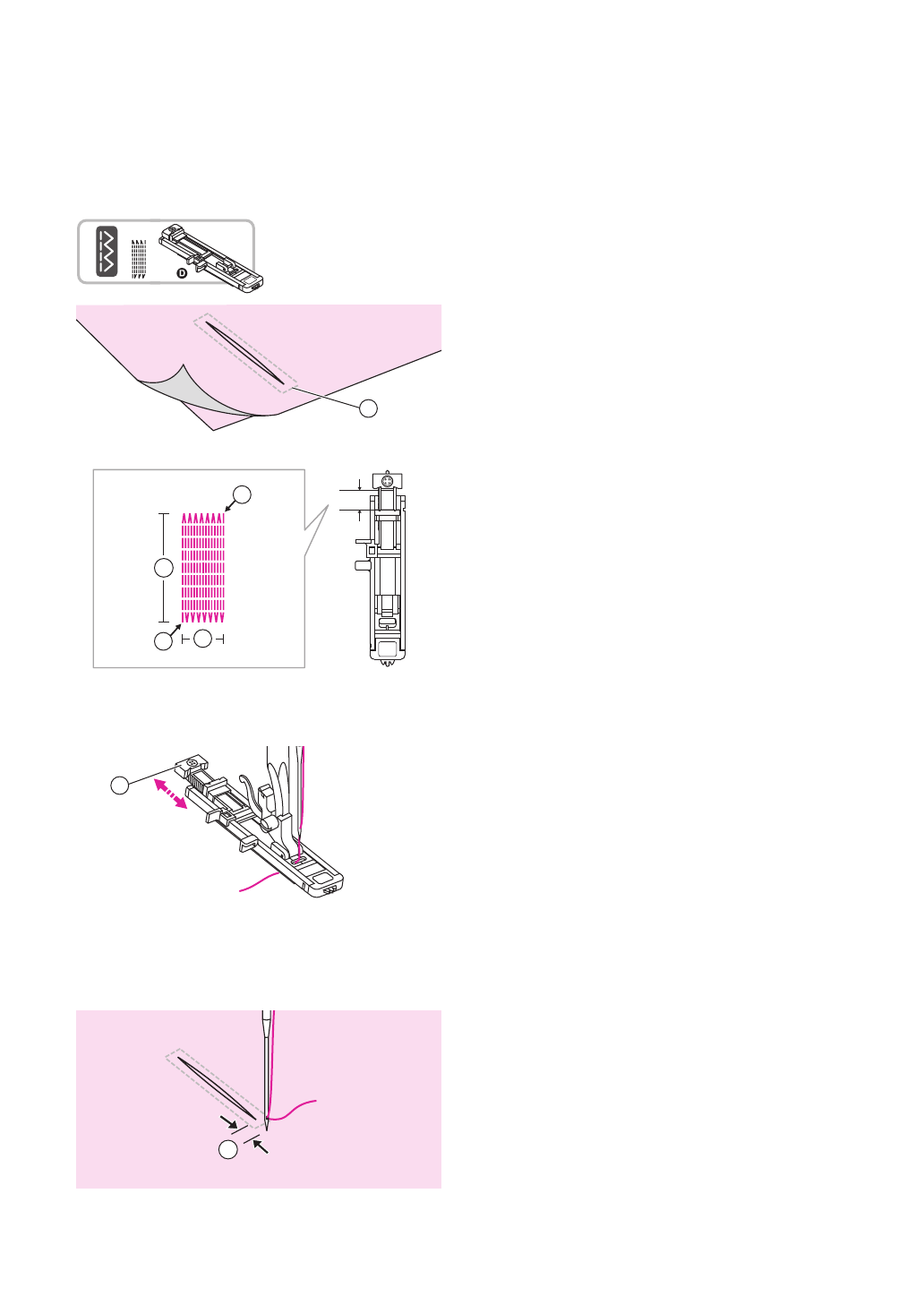 D