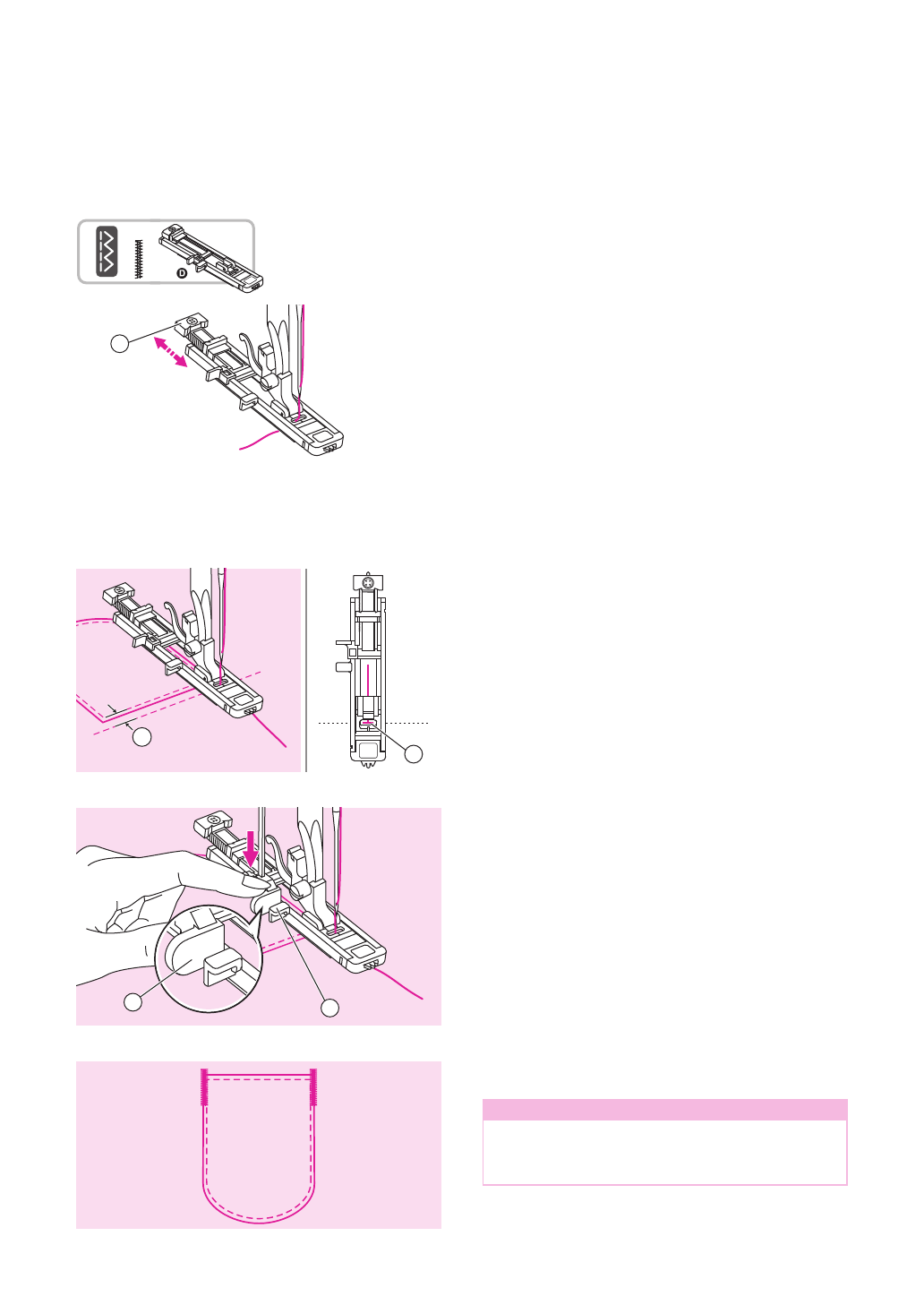 D