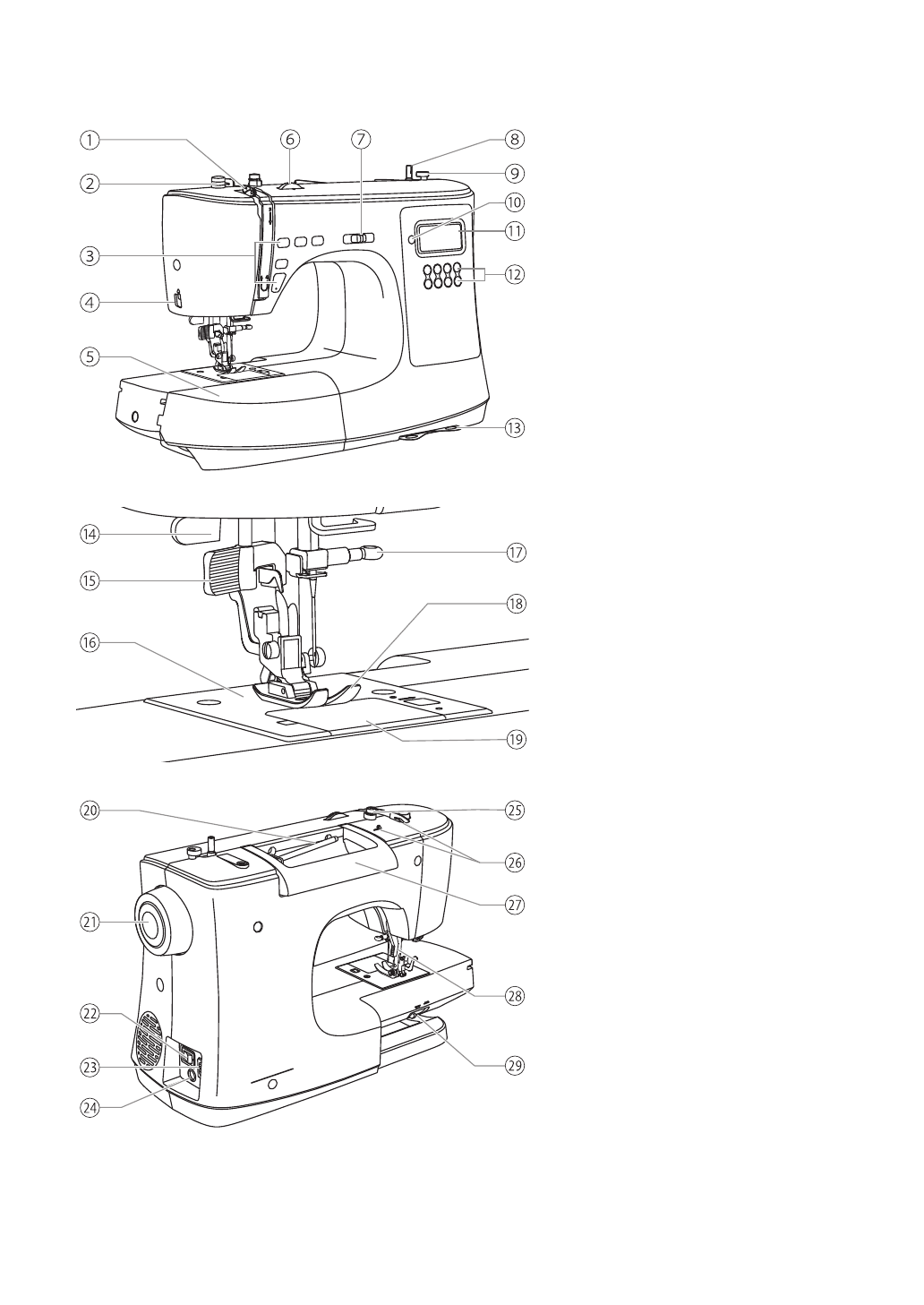 ①
②
③
④
⑤
⑥
⑦
⑧
⑨
⑩
⑪
⑫
⑬
⑭
⑮
⑯
⑰
⑱
⑲
⑳
㉑
㉒
㉓
㉔
㉕
㉖
㉗
㉘
㉙