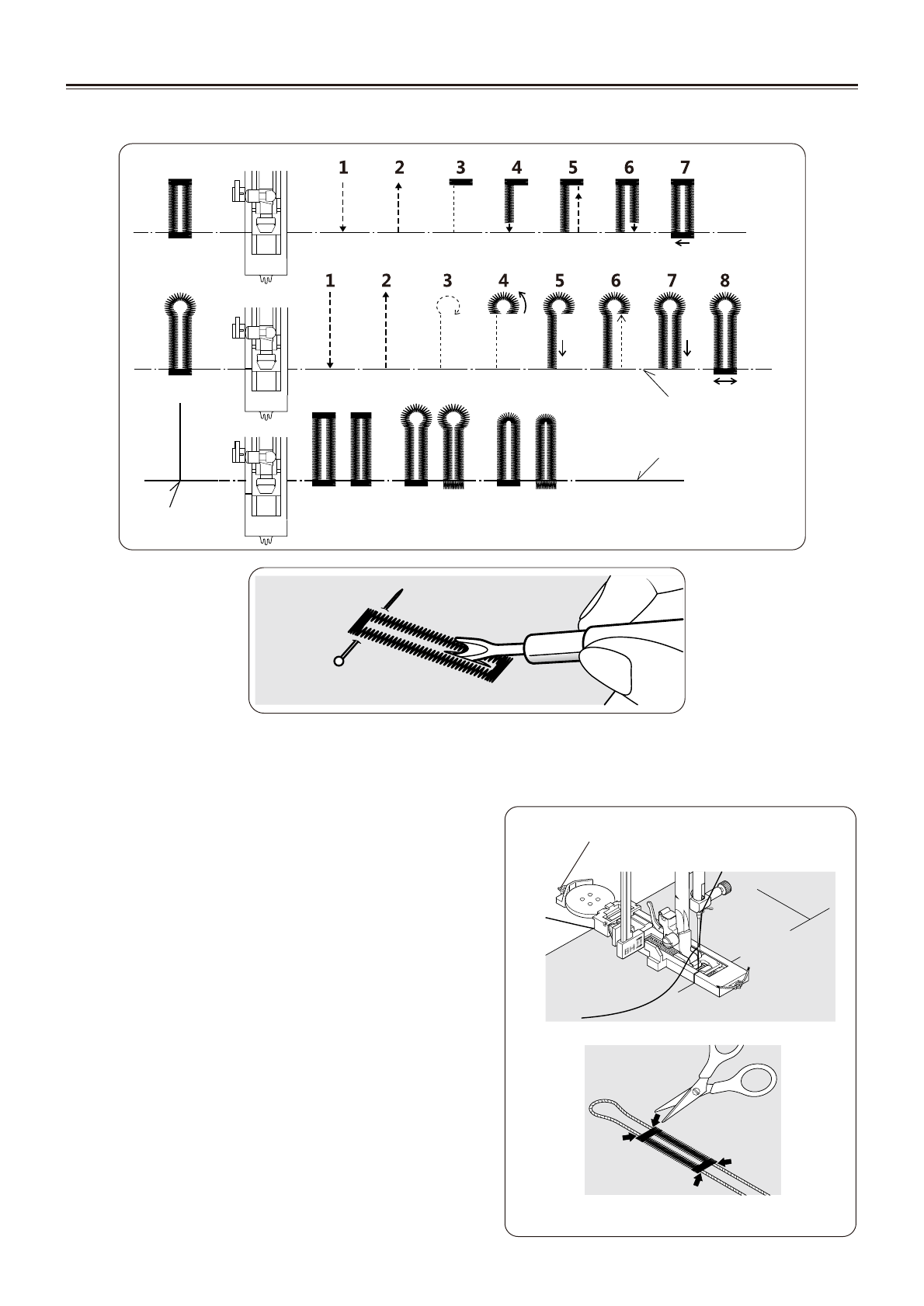 1 2 3 4 5 6 7

1 2 3 4 5 6 7 8