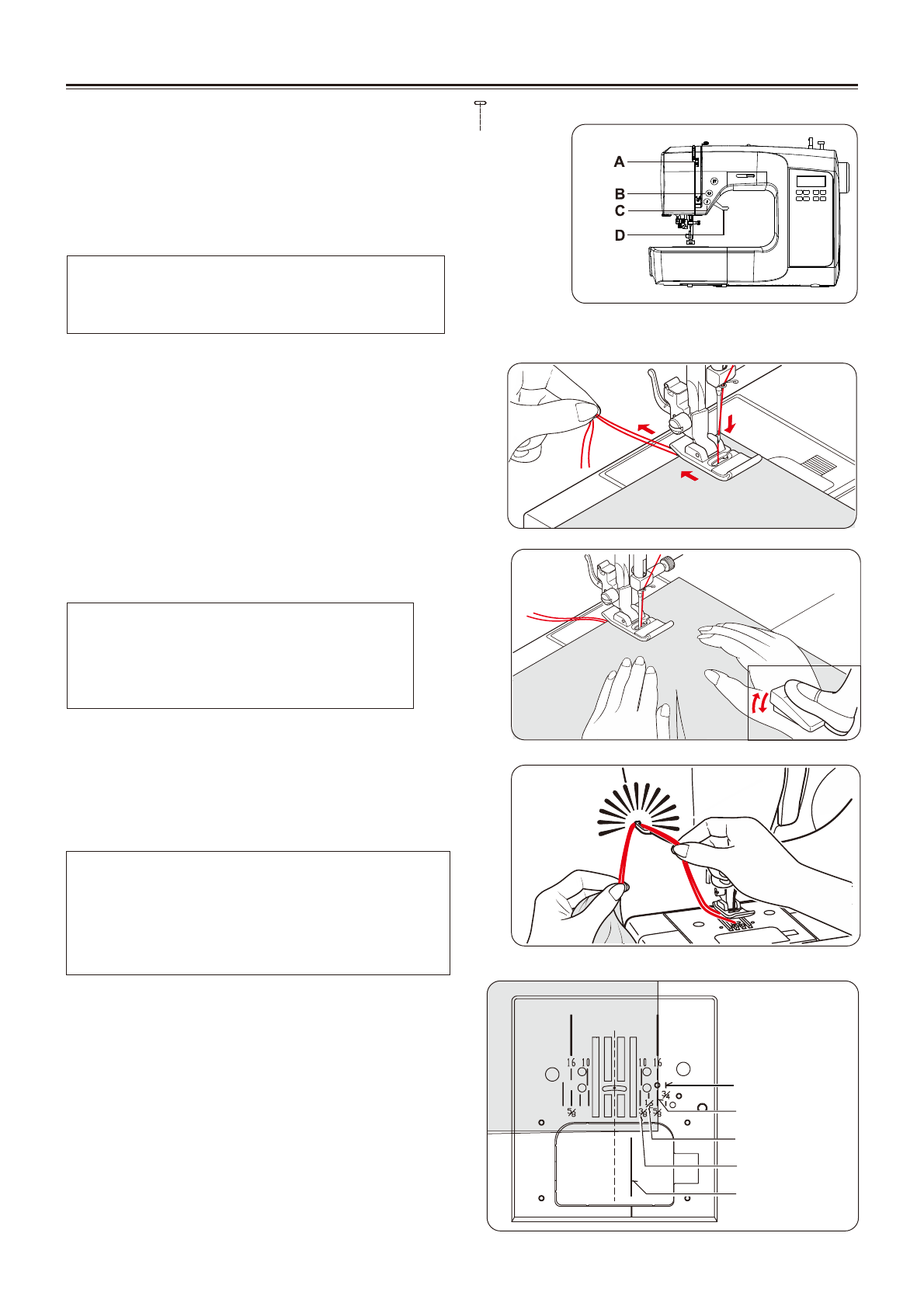 A
B
C
D

16 10
10 16
$\frac{5}{8}$
$\frac{3}{4}$
$\frac{1}{4}$
$\frac{3}{8}$
$\frac{5}{8}$