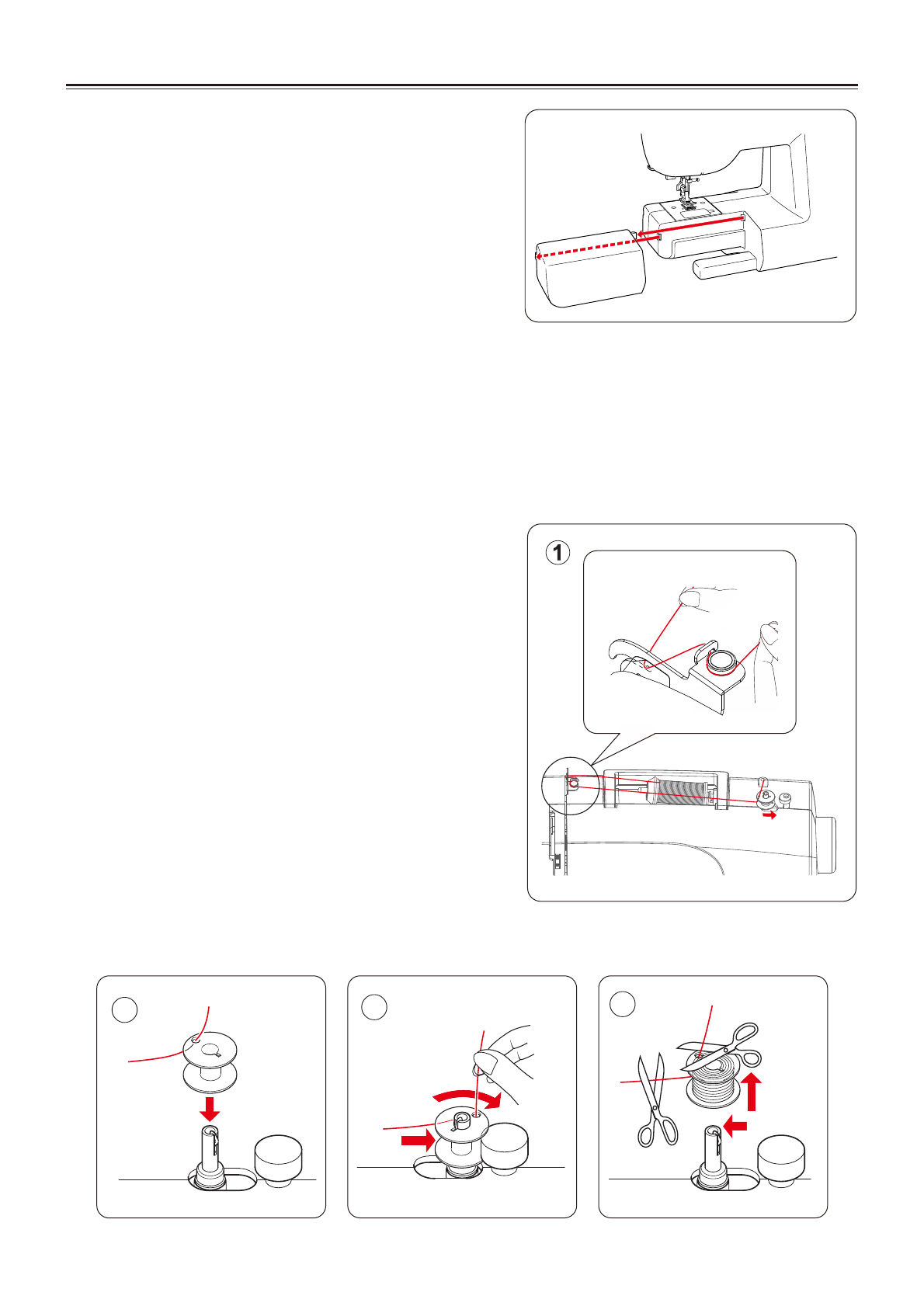 1