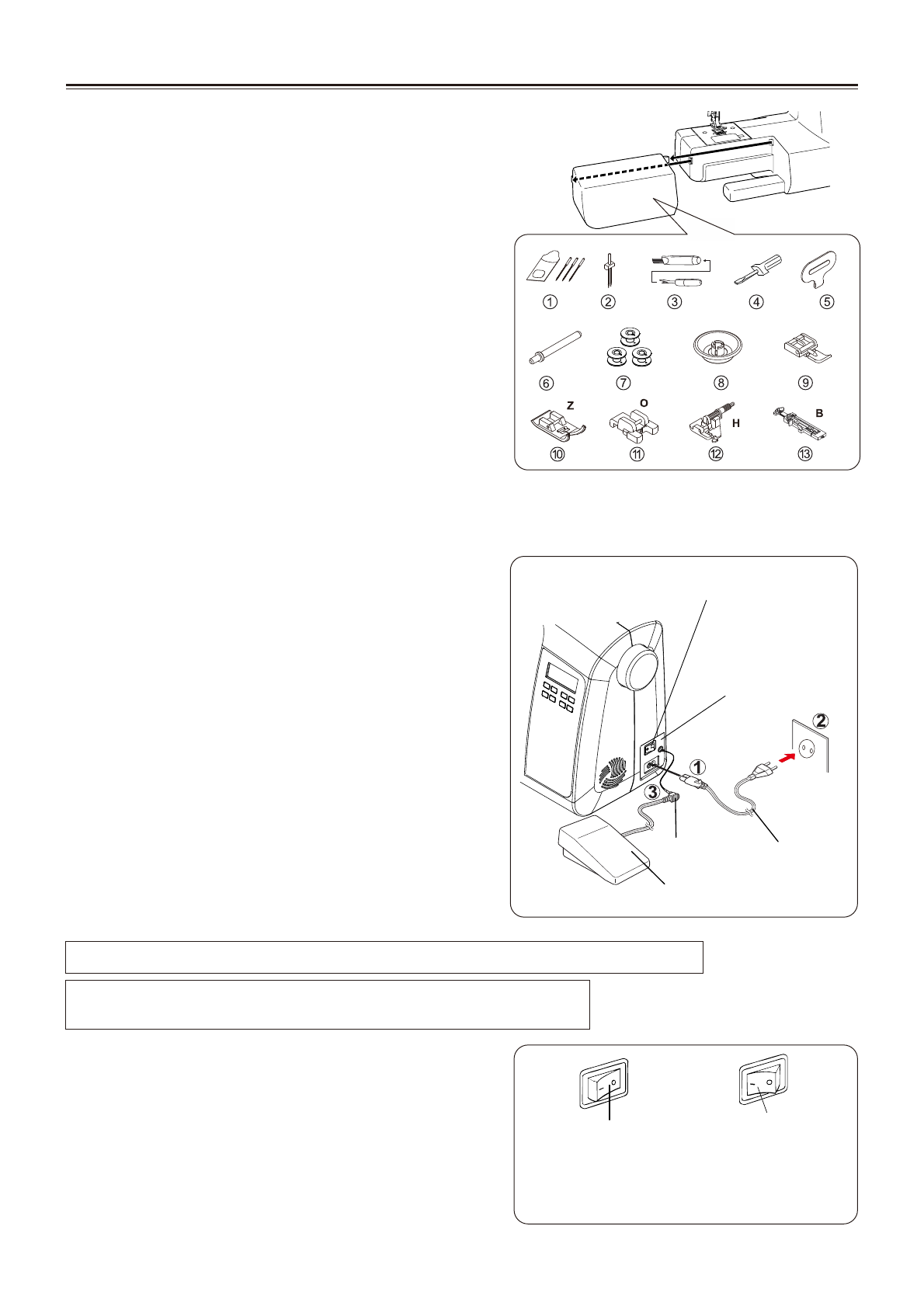 ①
②
③
④
⑤
⑥
⑦
⑧
⑨
Z
⑩
O
⑪
H
⑫
B
⑬

2
1
3