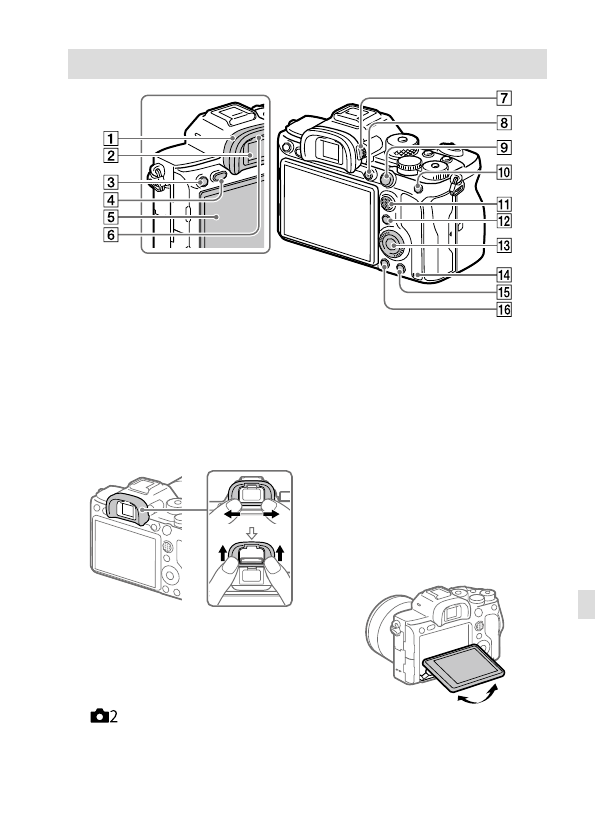 1
2
3
4
5
6
7
8
9
10
11
12
13
14
15
16

2