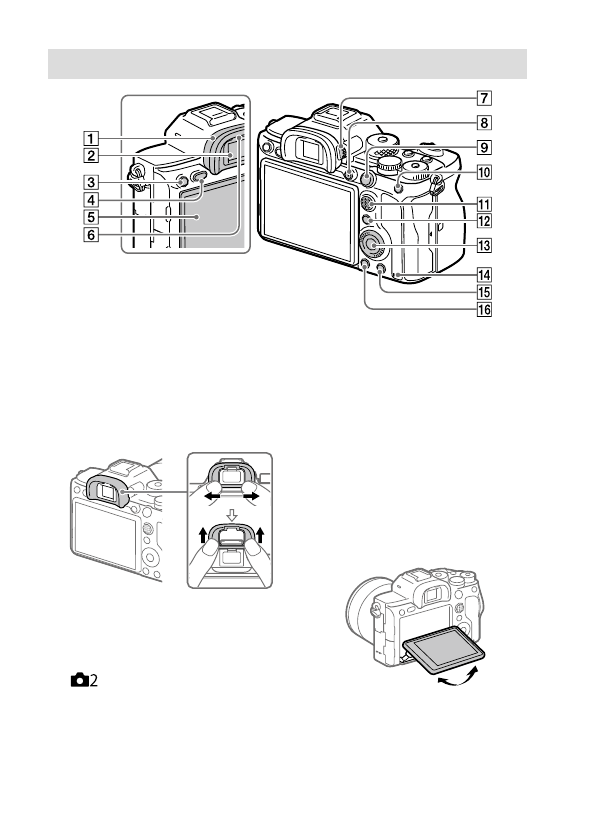 1
2
3
4
5
6
7
8
9
10
11
12
13
14
15
16

2