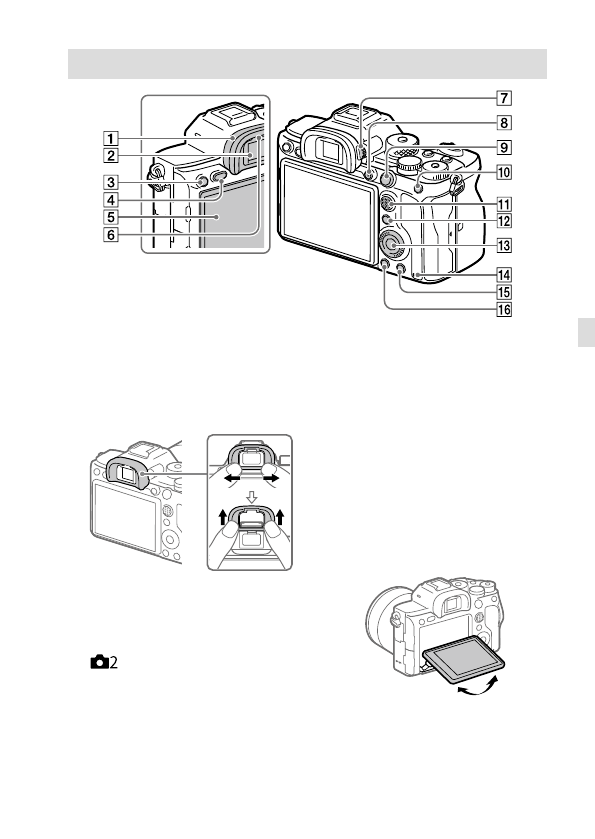 1
2
3
4
5
6
7
8
9
10
11
12
13
14
15
16

2