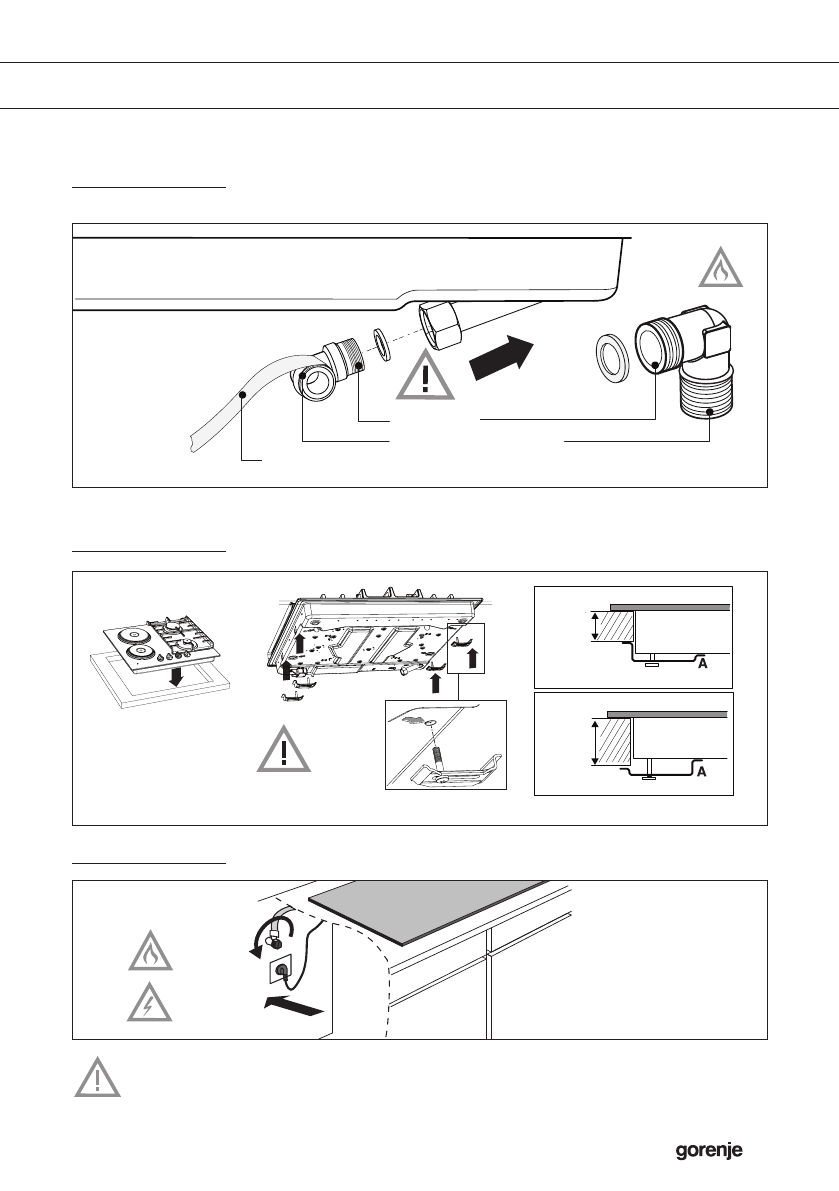 A

A

gorenje