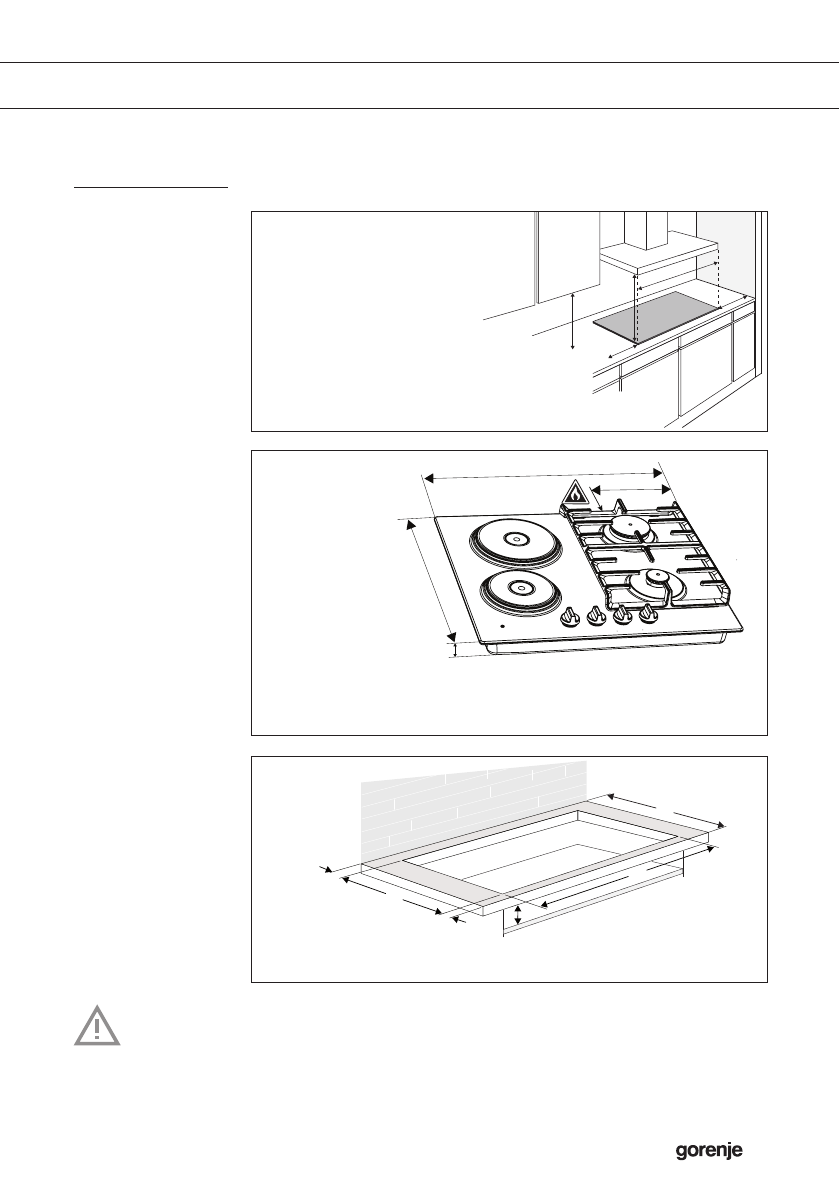 gorenje