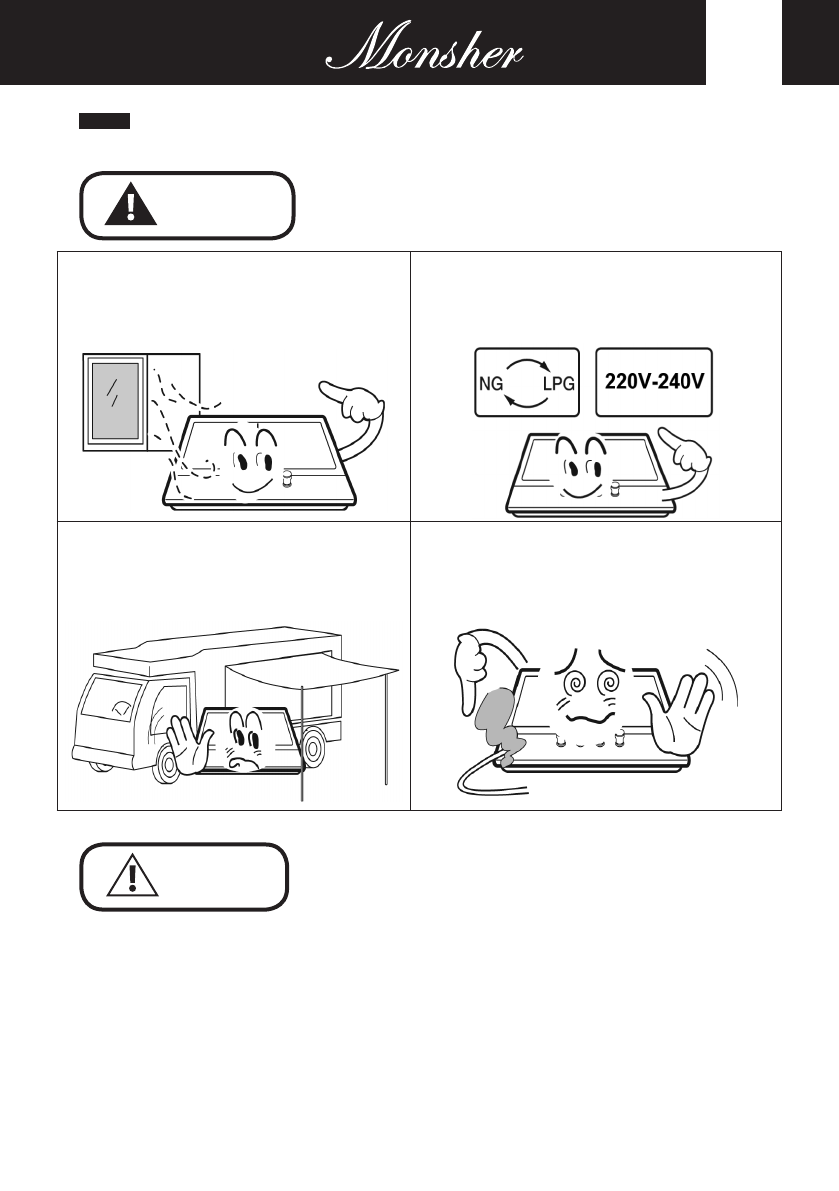 Monsher

NG LPG

220V-240V