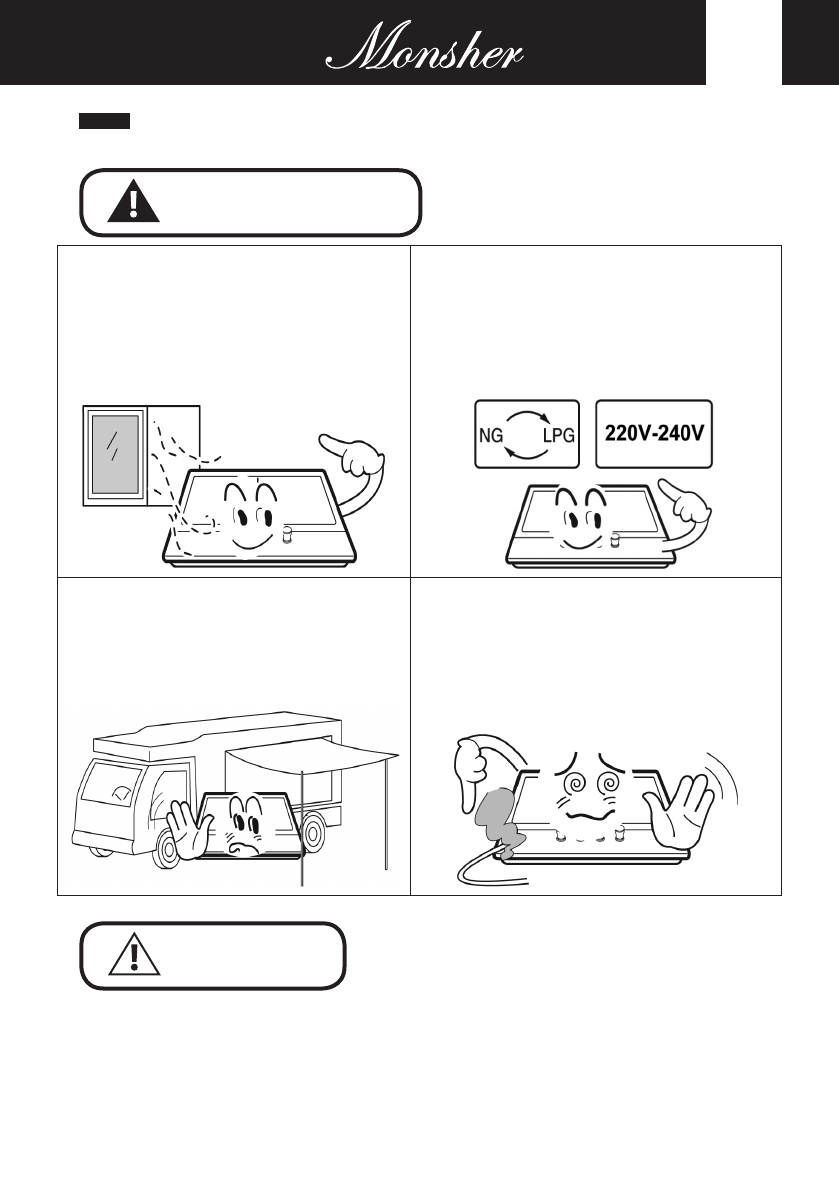 Monsher

NG LPG 220V-240V