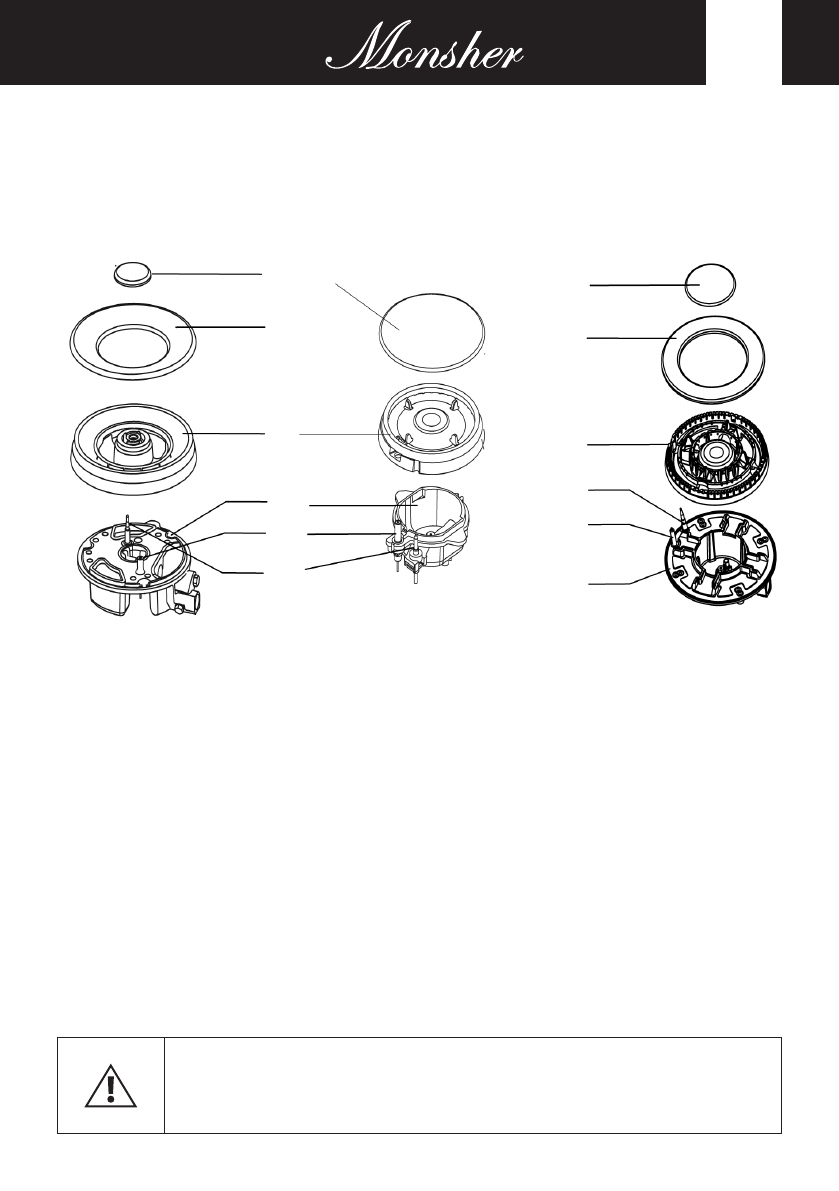 Monsher