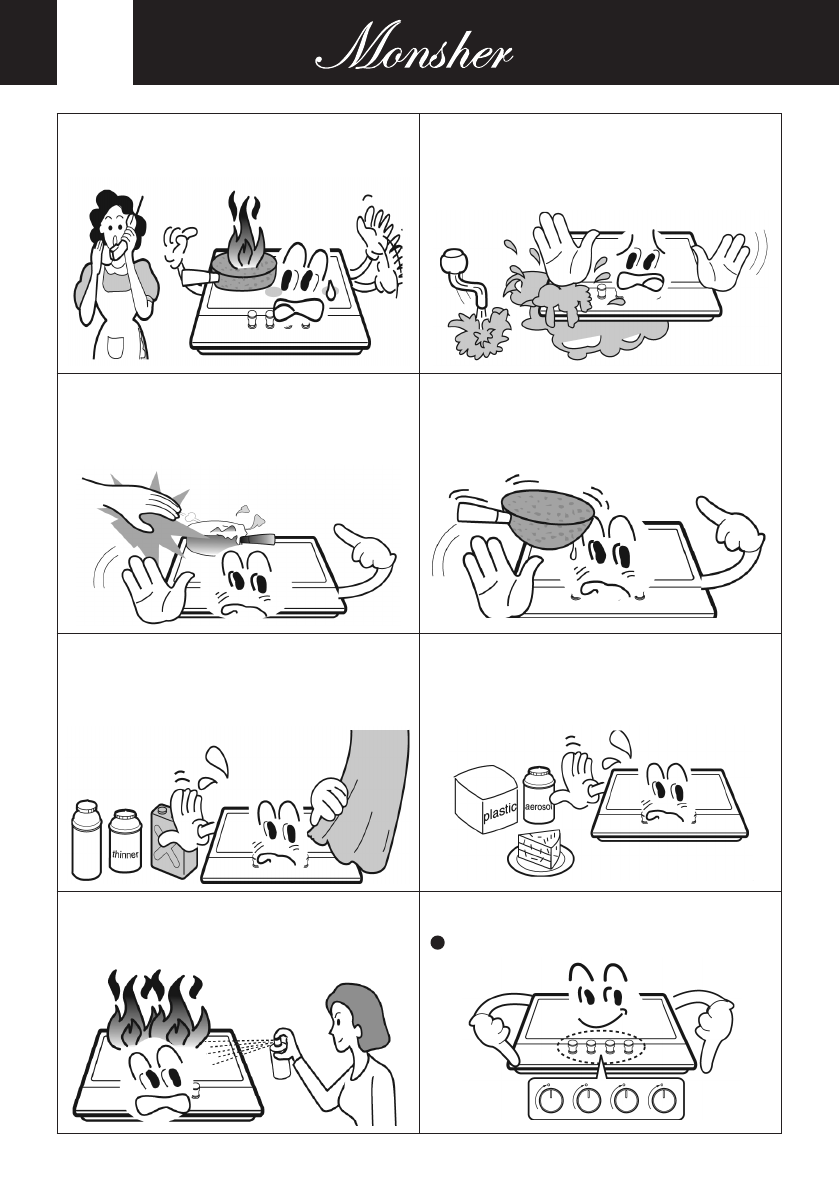 Monsher

thinner

plastic

aerosol