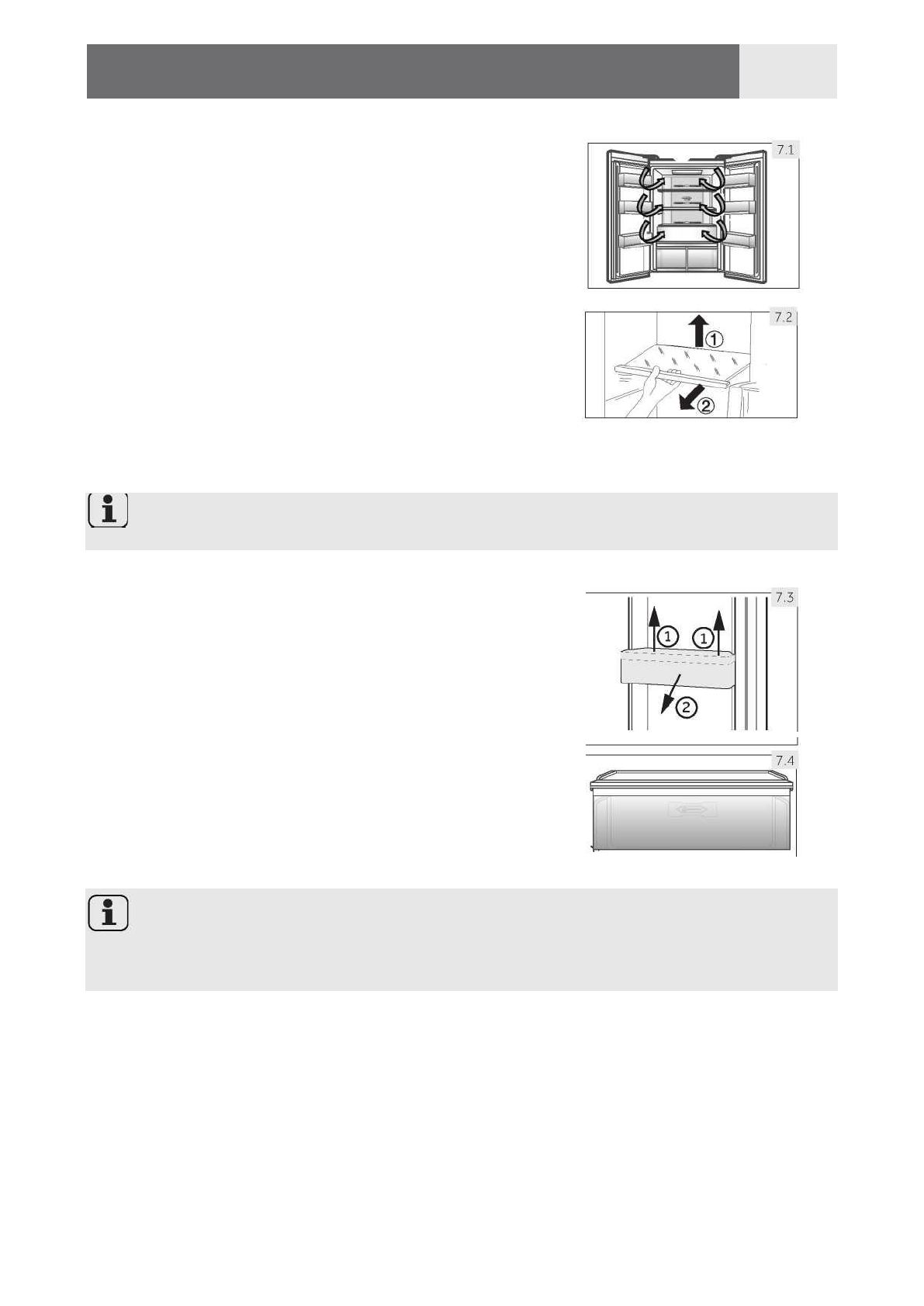 7.1

7.2

①

②

7.3

①

①

②

7.4