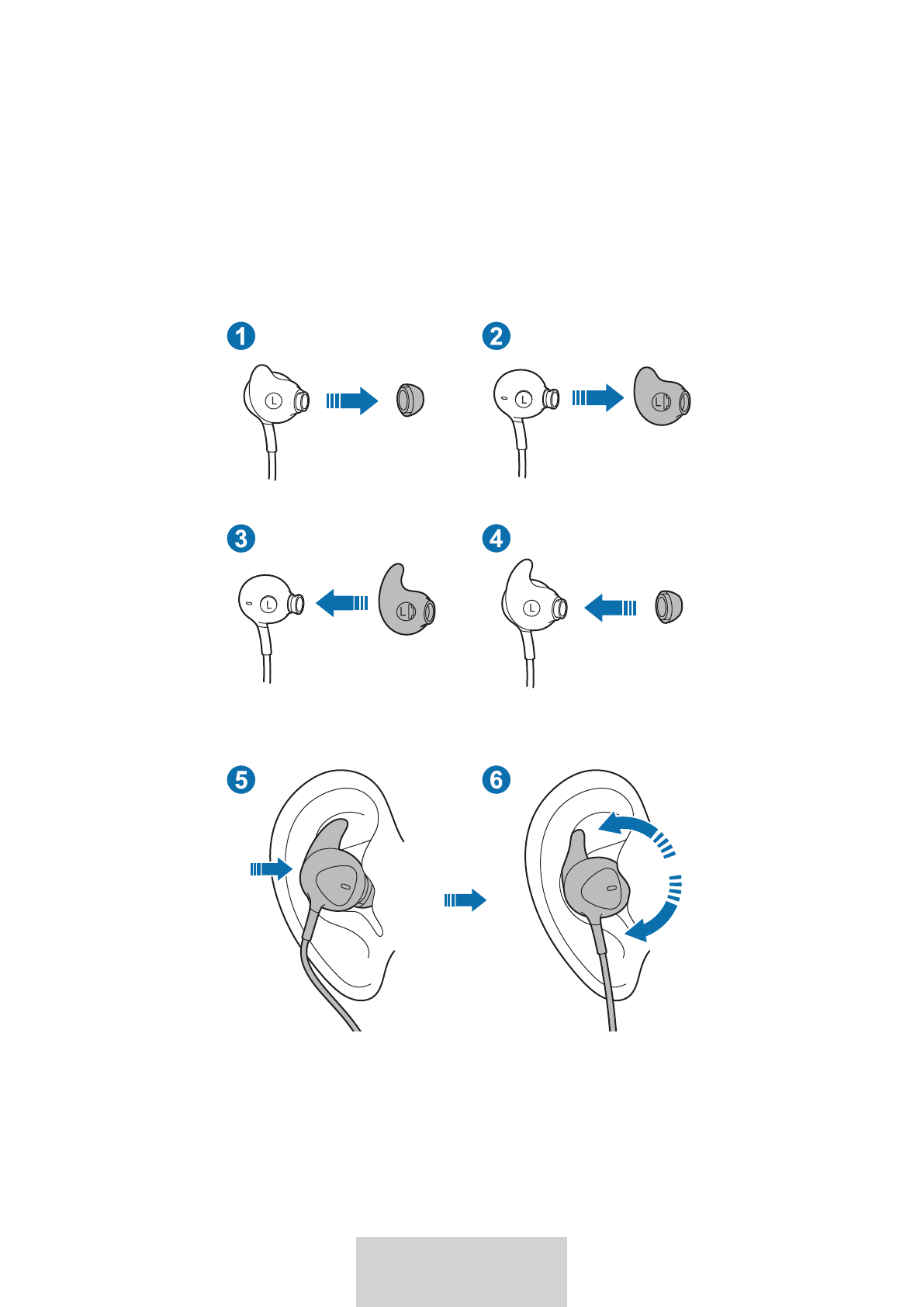 1

L

2

L

L

3

L

L

4

L

5

6