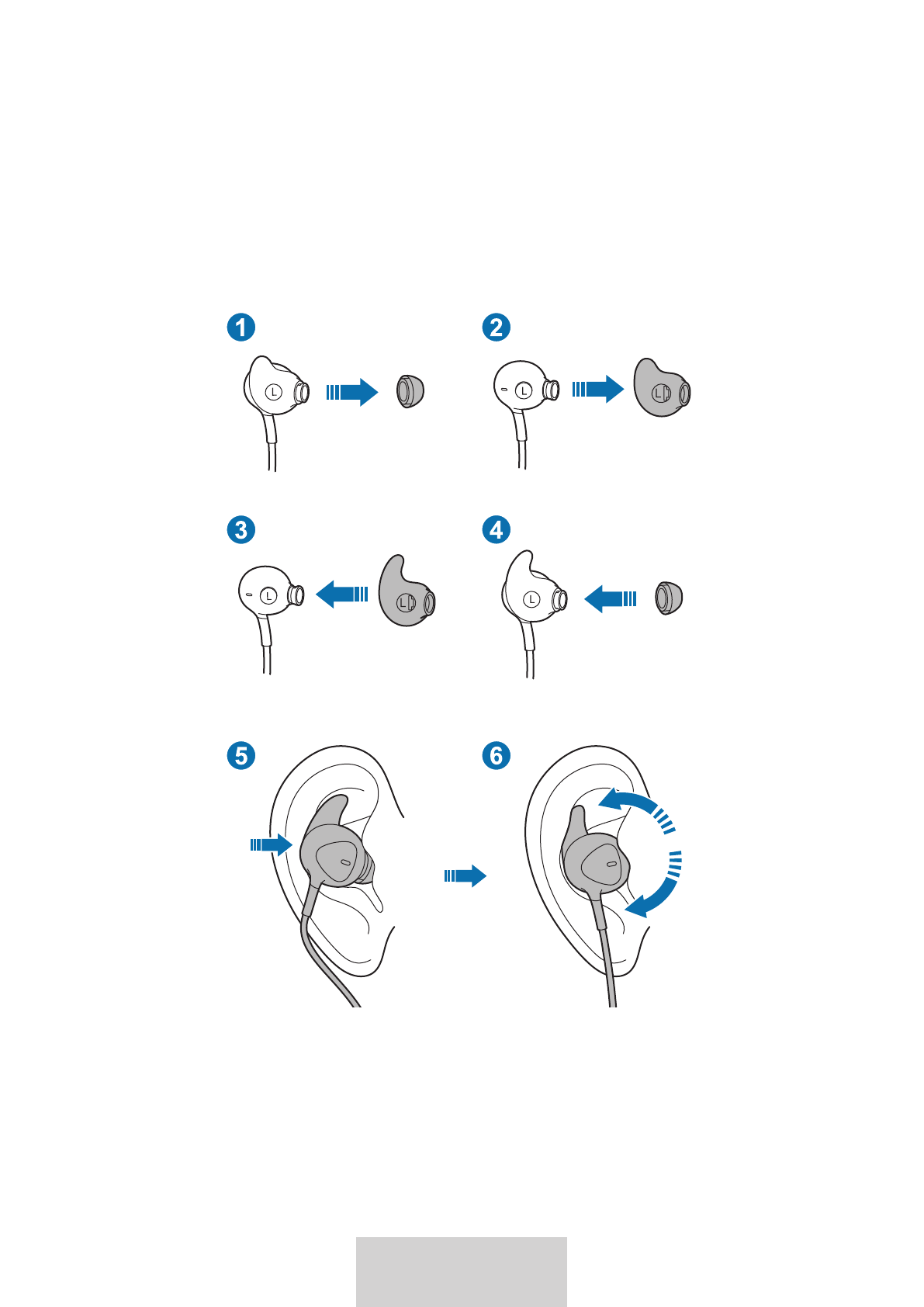 1

L

2

L

L

3

L

L

4

L

5

6