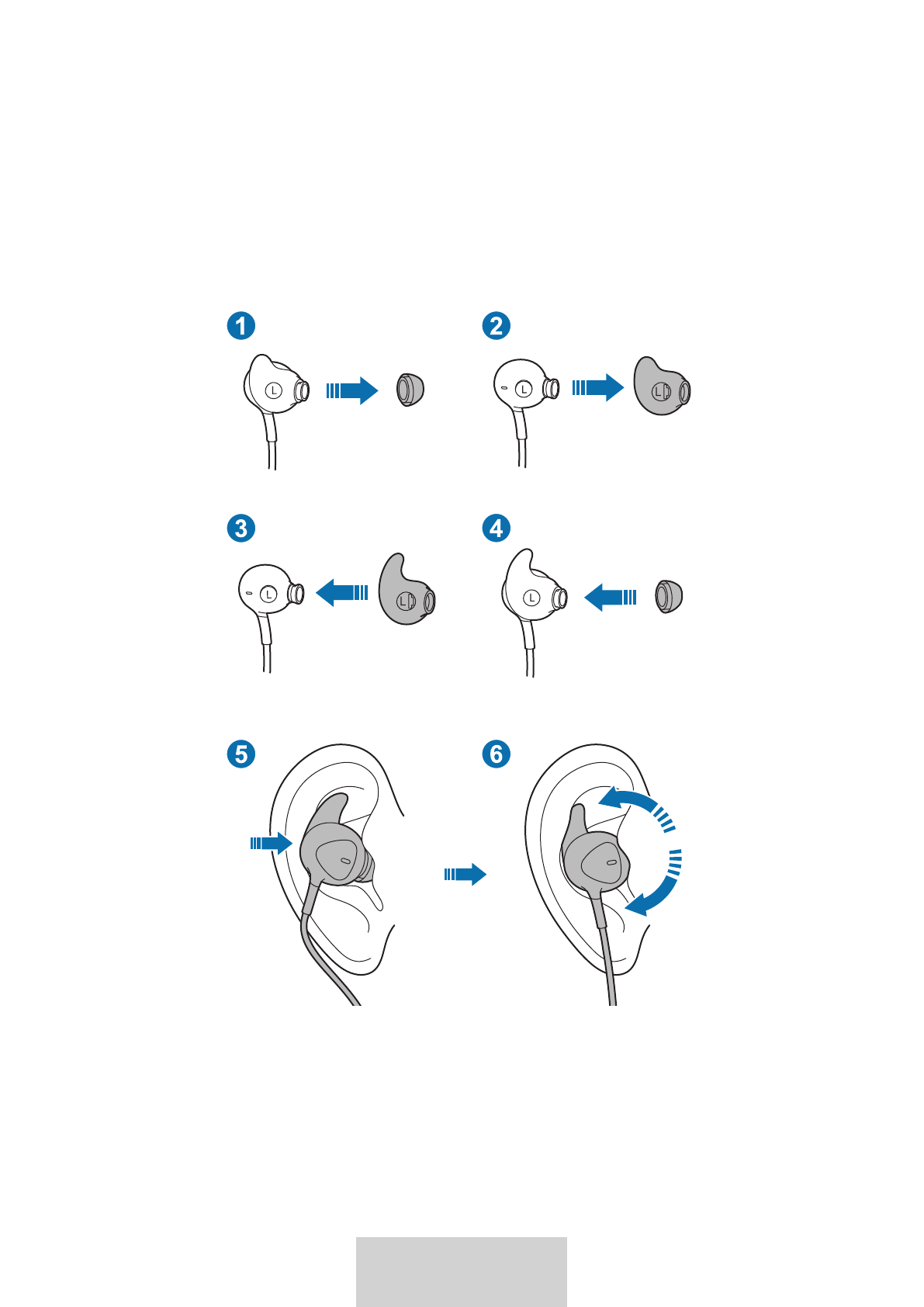 1

L

2

L

L

3

L

L

4

L

5

6