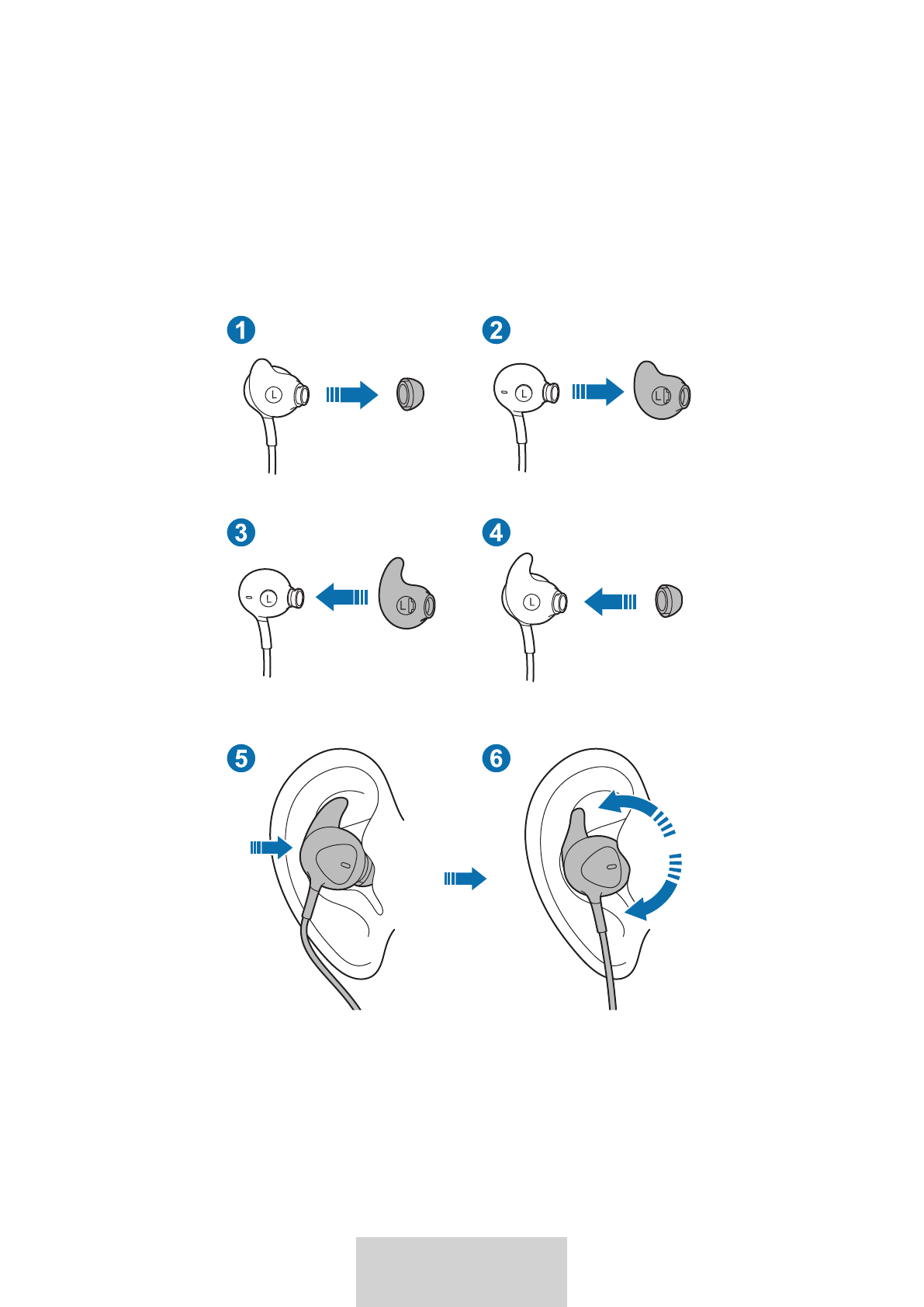 1

L

2

L

L

3

L

L

4

L

5

6