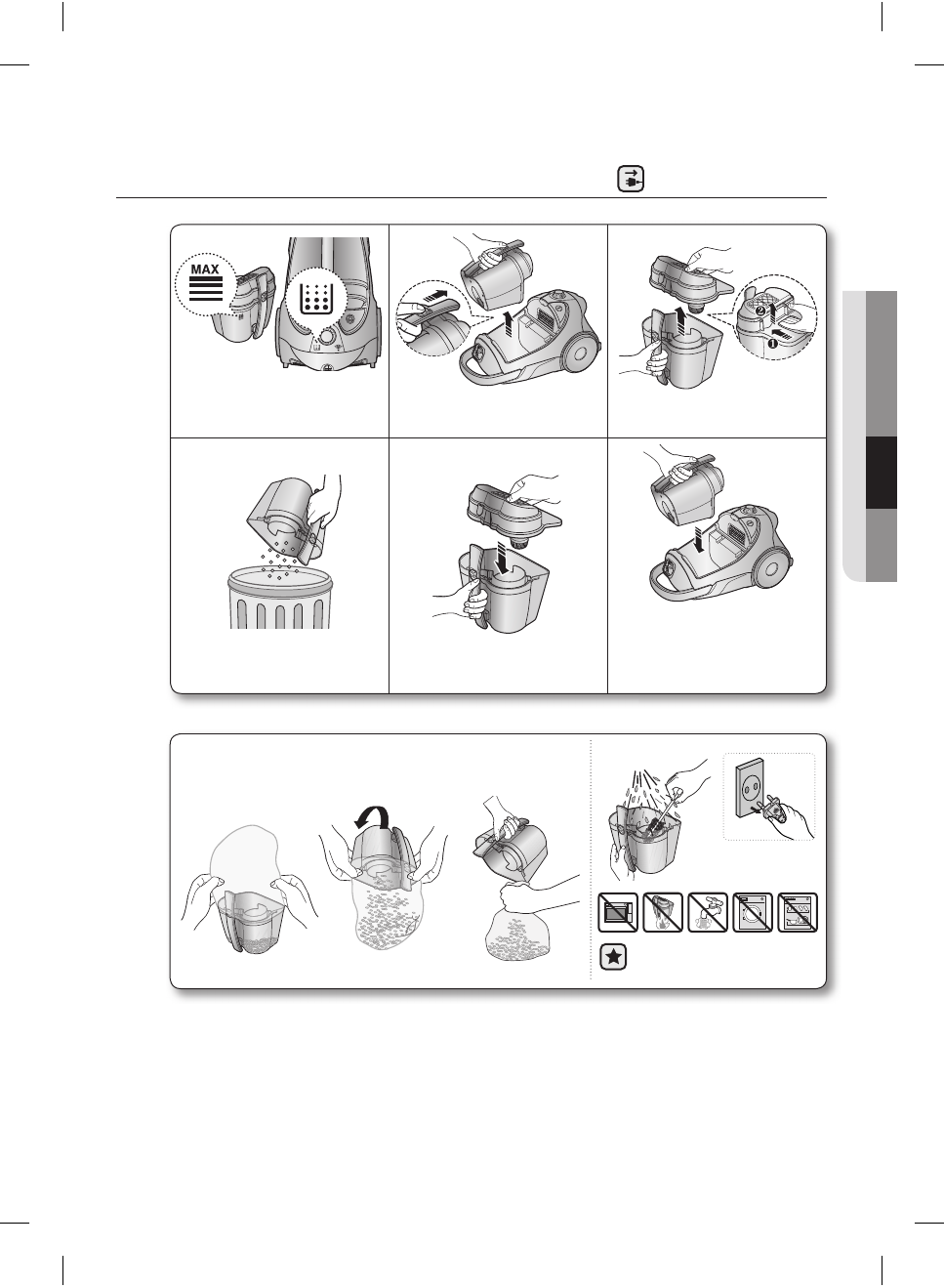 MAX

❷

❶