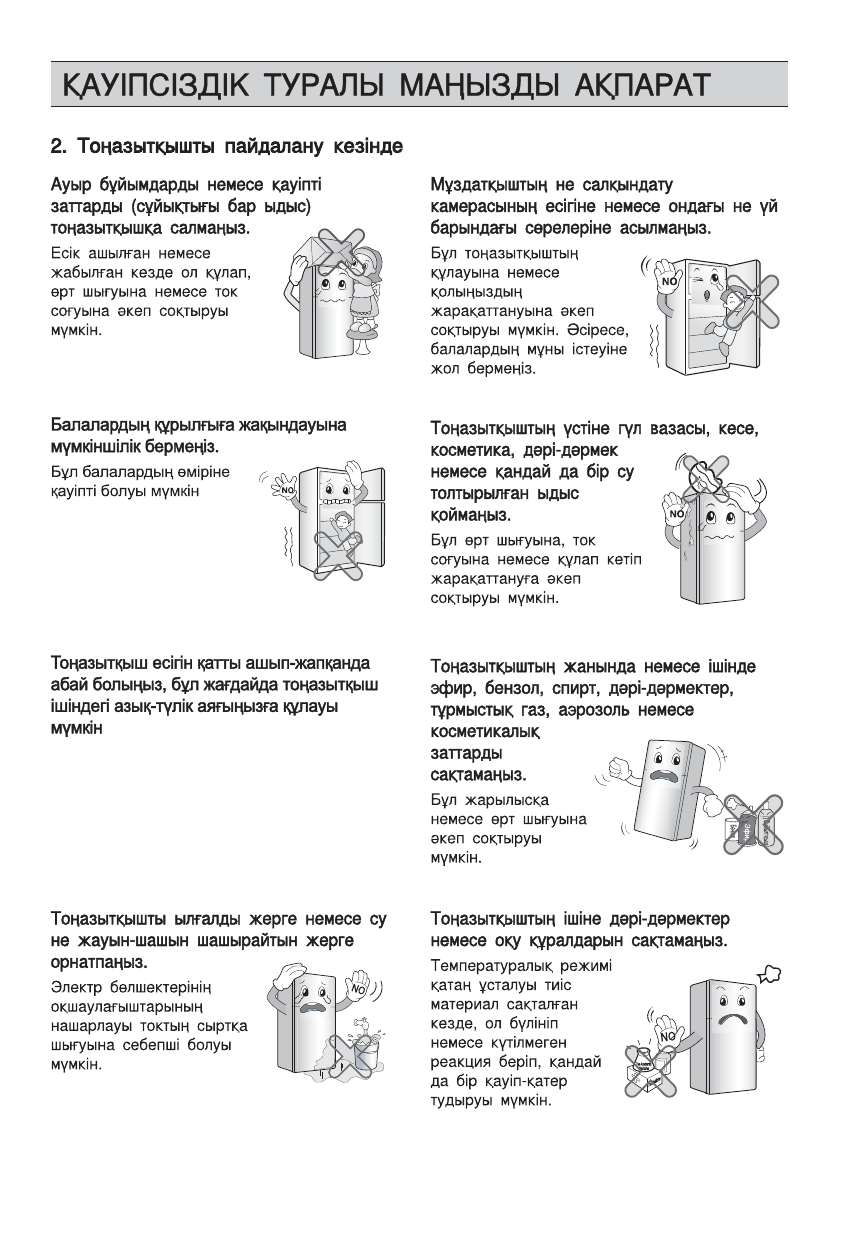 ҚАУІПСІЗДІК ТУРАЛЫ МАҢЫЗДЫ АҚПАРАТ

2. Тоңазытқышты пайдалану кезінде

Ауыр бұйымдарды немесе қауіпті заттарды (сұйықтығы бар ыдыс) тоңазытқышқа салмаңыз.

Есік ашылған немесе жабылған кезде ол құлап, өрт шығуына немесе ток соғуына әкеп соқтыруы мүмкін.

Балалардың құрылғыға жақындауына мүмкіншілік бермеңіз.

Бұл балалардың өміріне қауіпті болуы мүмкін

NO

Тоңазытқыш есігін қатты ашып-жапқанда абай болыңыз, бұл жағдайда тоңазытқыш ішіндегі азық-түлік аяғыңызға құлауы мүмкін

Тоңазытқышты ылғалды жерге немесе су не жауын-шашын шашырайтын жерге орнатпаңыз.

Электр бөлшектерінің оқшаулағыштарының нашарлауы токтың сыртқа шығуына себепші болуы мүмкін.

NO

Мұздатқыштың не салқындату камерасының есігіне немесе ондағы не үй барындағы сөрелеріне асылмаңыз.

Бұл тоңазытқыштың құлауына немесе қолыңыздың жарақаттануына әкеп соқтыруы мүмкін. Әсіресе, балалардың мұны істеуіне жол бермеңіз.

NO

Тоңазытқыштың үстіне гүл вазасы, кесе, косметика, дәрі-дәрмек немесе қандай да бір су толтырылған ыдыс қоймаңыз.

Бұл өрт шығуына, ток соғуына немесе құлап кетіп жарақаттануға әкеп соқтыруы мүмкін.

NO

Тоңазытқыштың жанында немесе ішінде эфир, бензол, спирт, дәрі-дәрмектер, тұрмыстық газ, аэрозоль немесе косметикалық заттарды сақтамаңыз.

Бұл жарылысқа немесе өрт шығуына әкеп соқтыруы мүмкін.

Тоңазытқыштың ішіне дәрі-дәрмектер немесе оқу құралдарын сақтамаңыз.

Температуралық режимі қатаң ұсталуы тиіс материал сақталған кезде, ол бүлініп немесе күтілмеген реакция беріп, қандай да бір қауіп-қатер тудыруы мүмкін.

NO