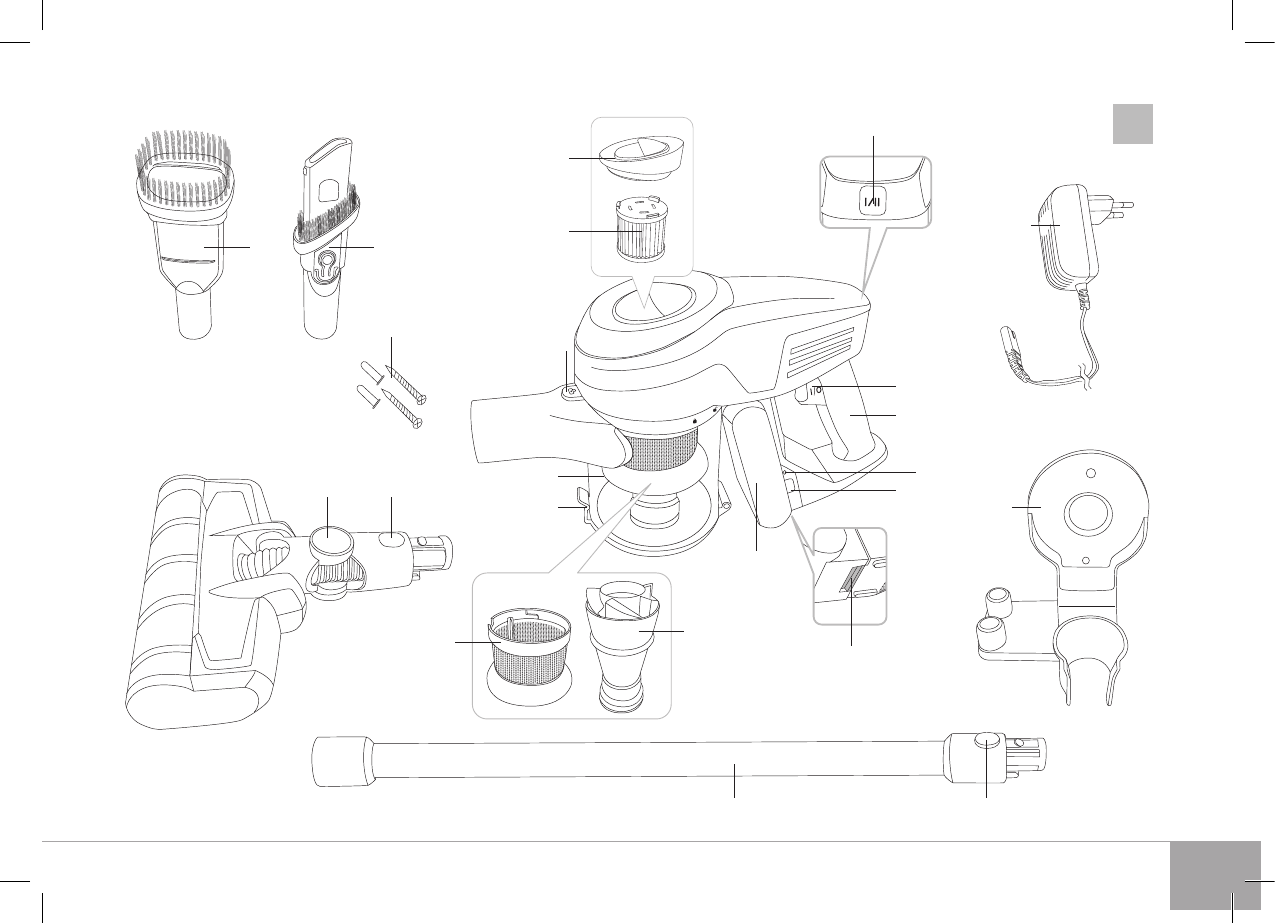 I/II