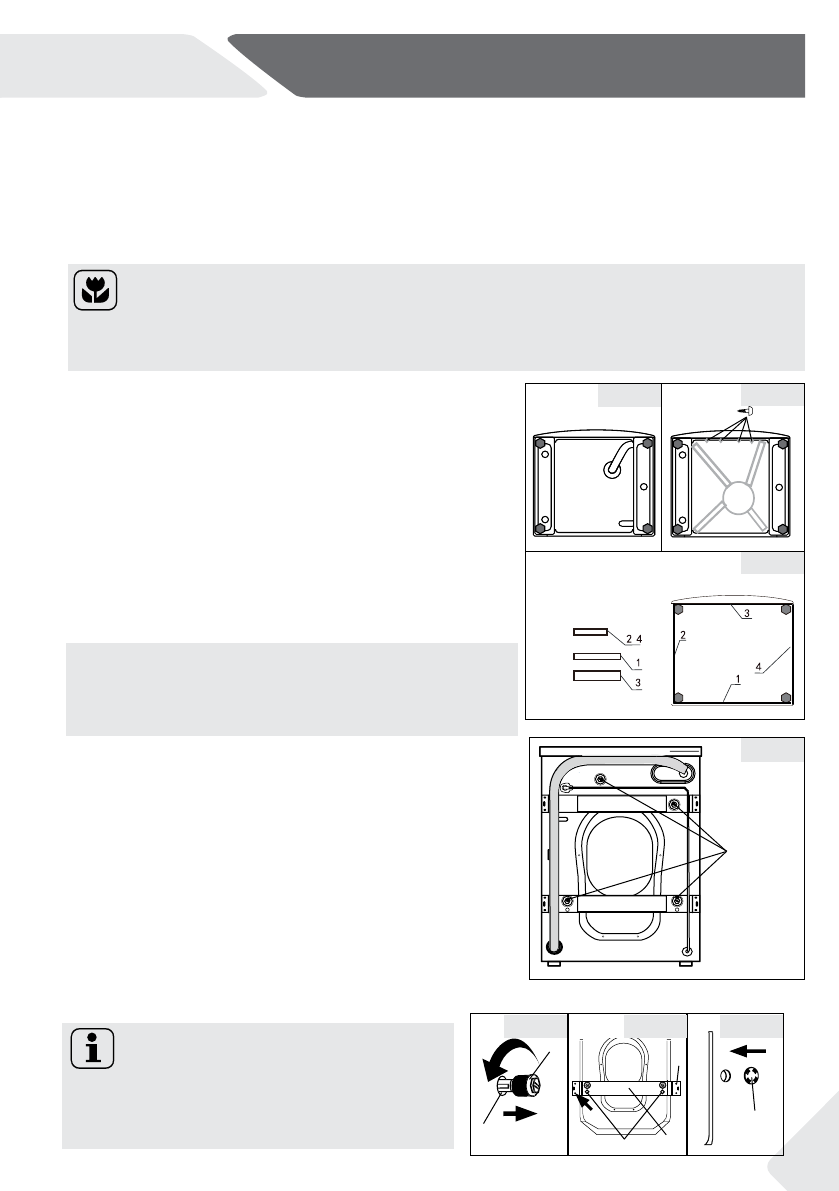 2 4
1
3
3
2
4
1