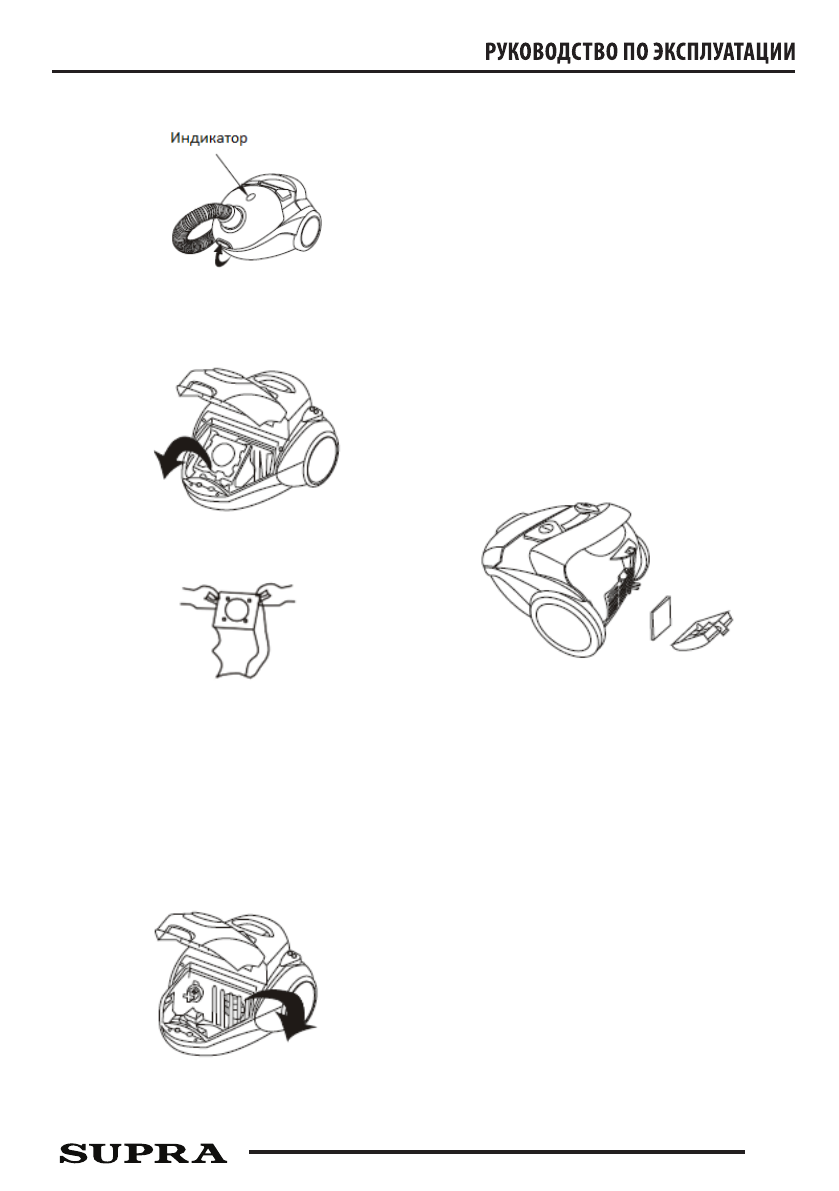 РУКОВОДСТВО ПО ЭКСПЛУАТАЦИИ

Индикатор

SUPRA