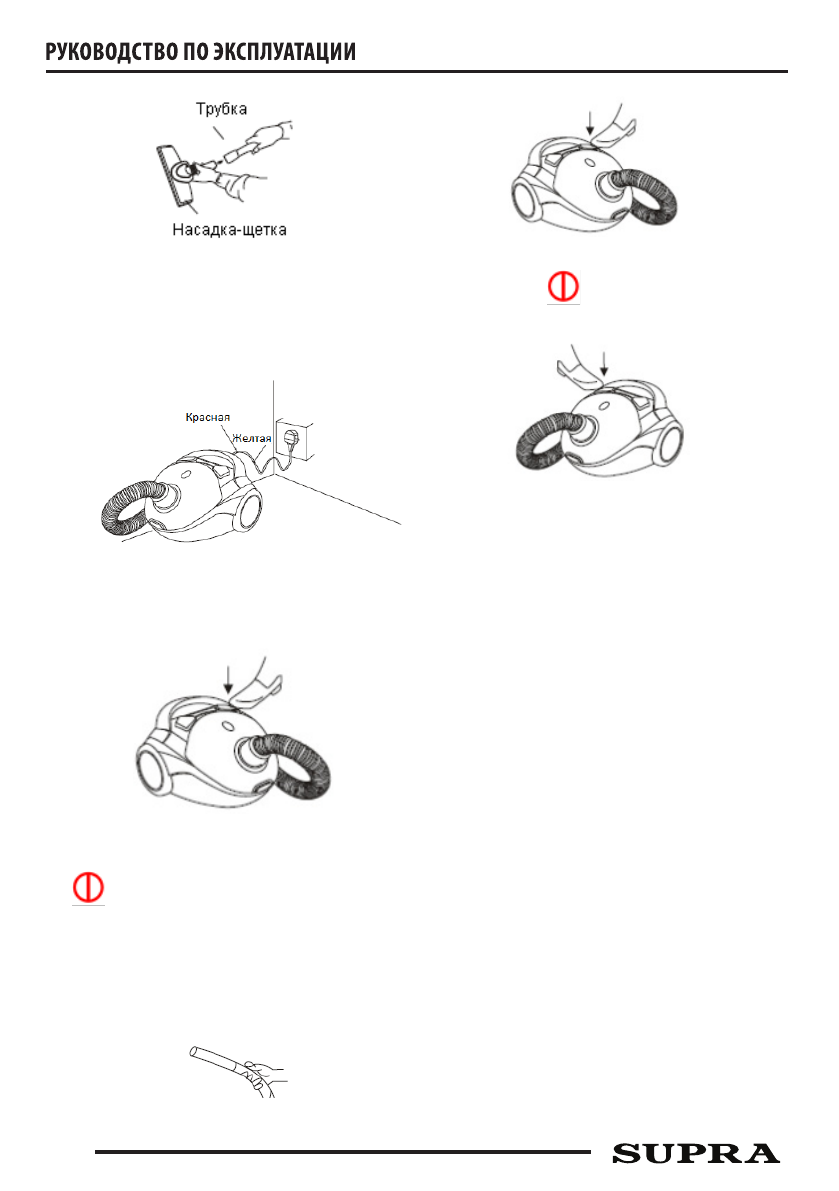 РУКОВОДСТВО ПО ЭКСПЛУАТАЦИИ

Трубка

Насадка-щетка

Красная

Желтая

SUPRA