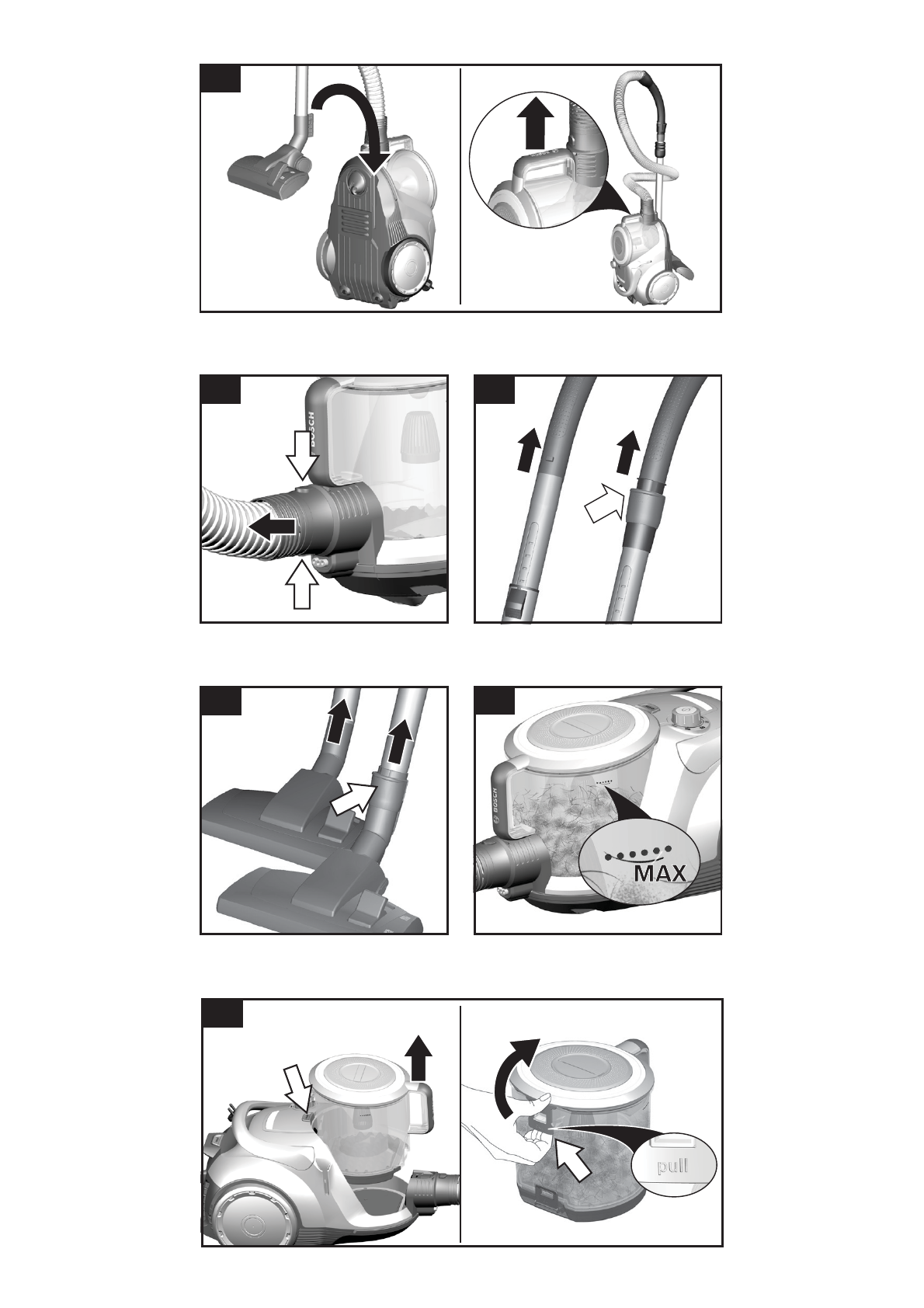 BOSCH

BOSCH

MAX

pull