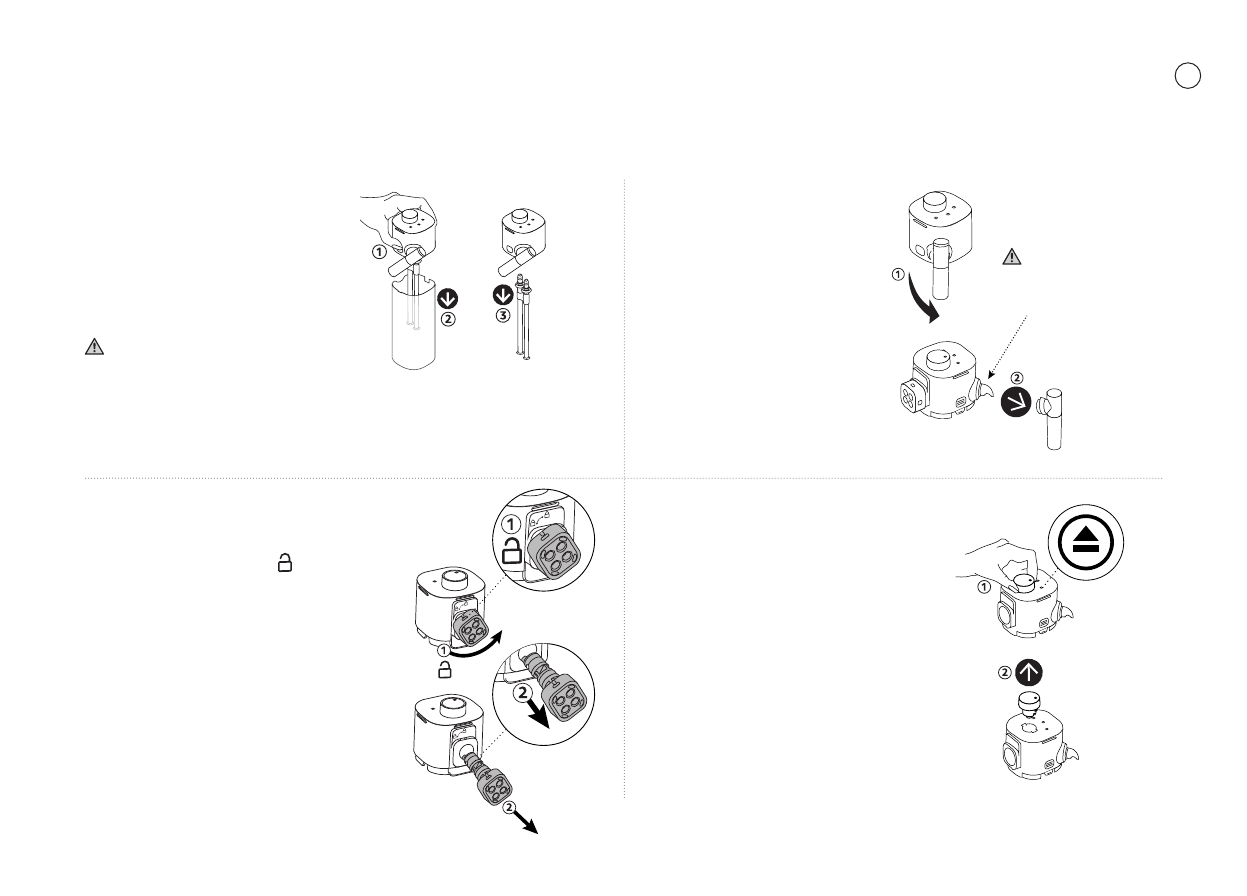 ①
②
③
①
②
①
①
②
②
①
②