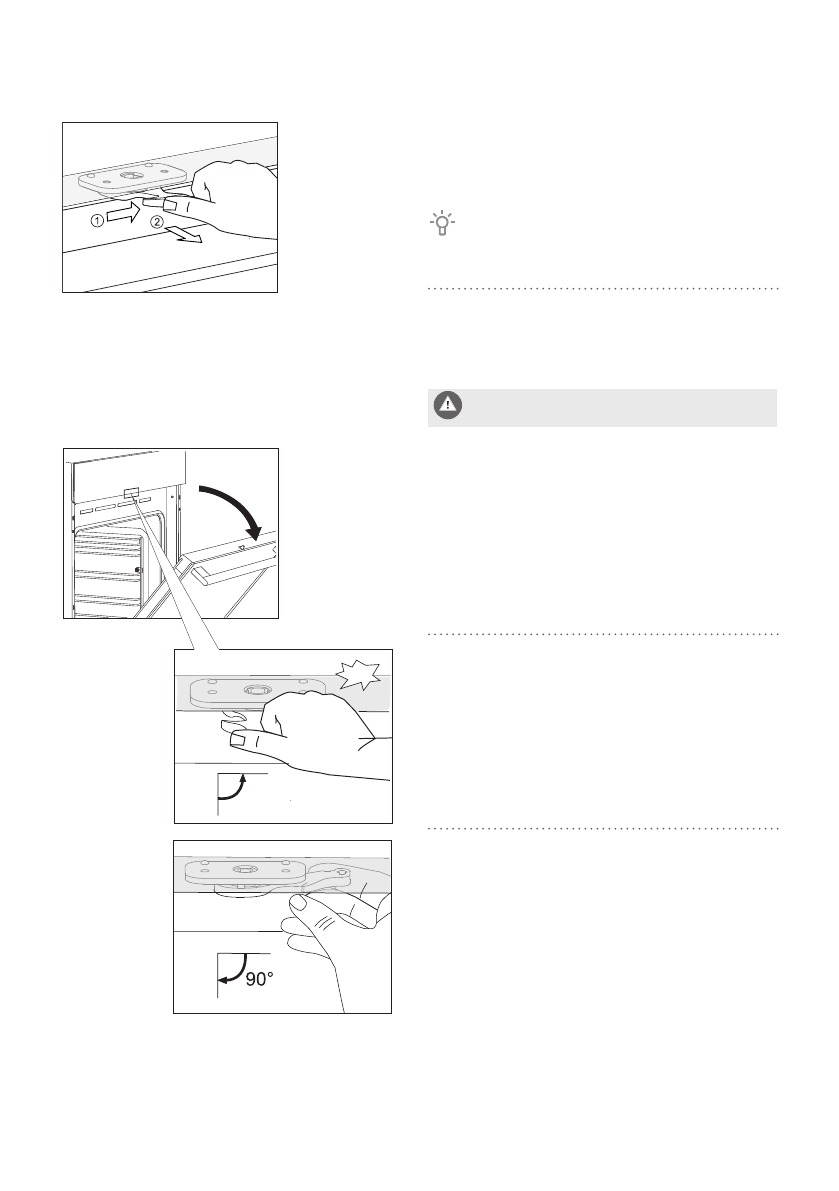 ①
②

90°