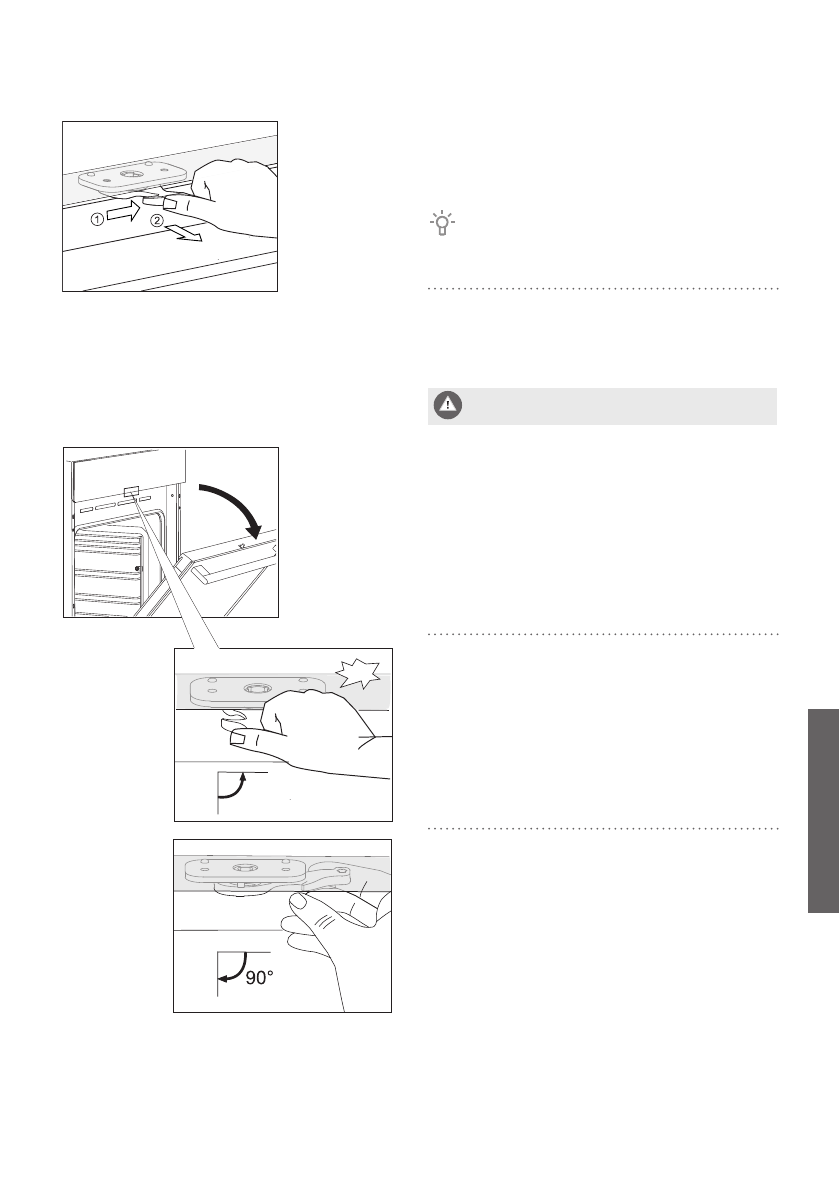 ①

②

90°