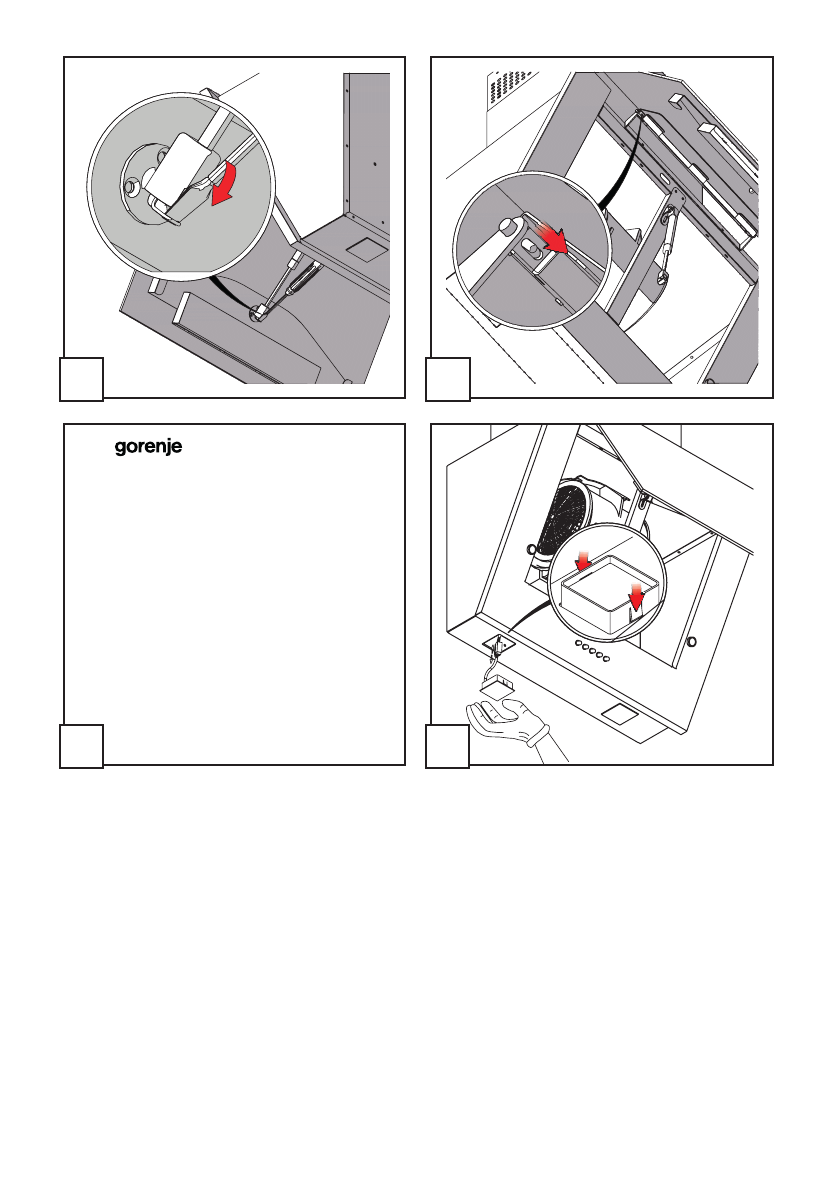 gorenje