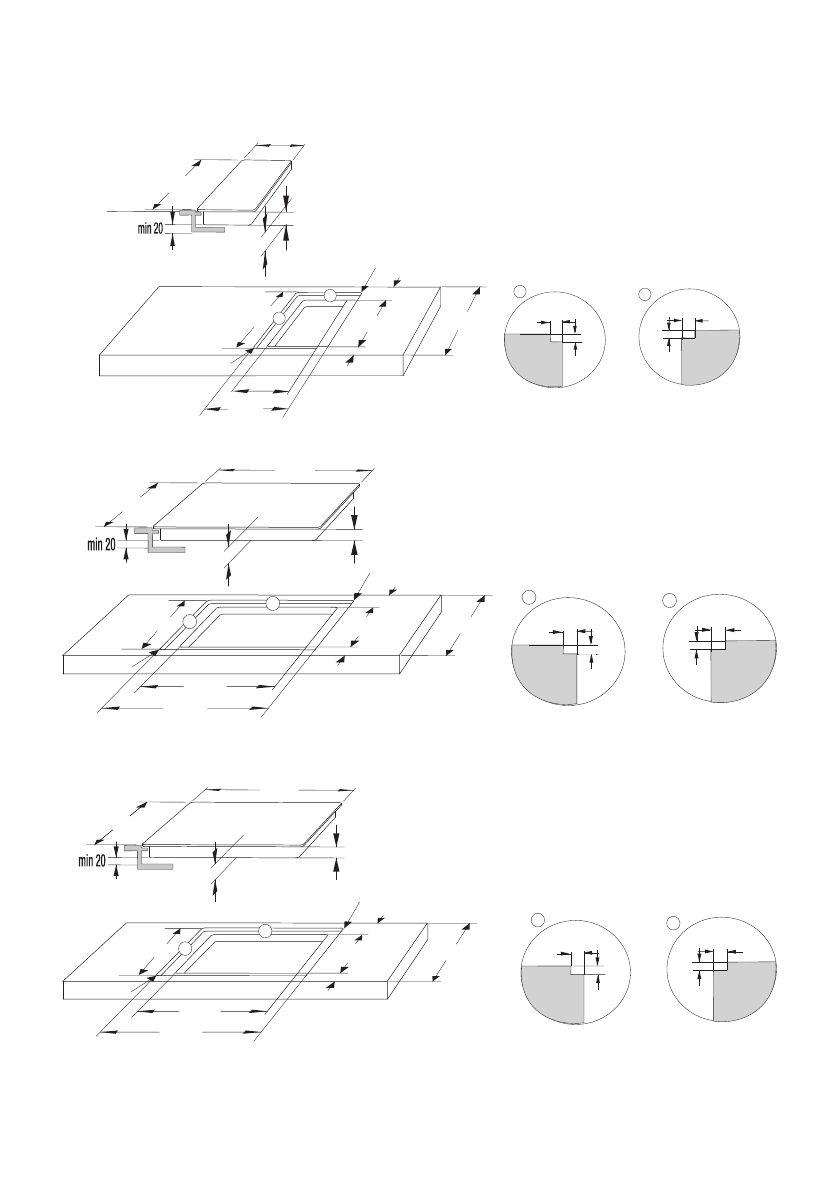 min 20

min 20

min 20