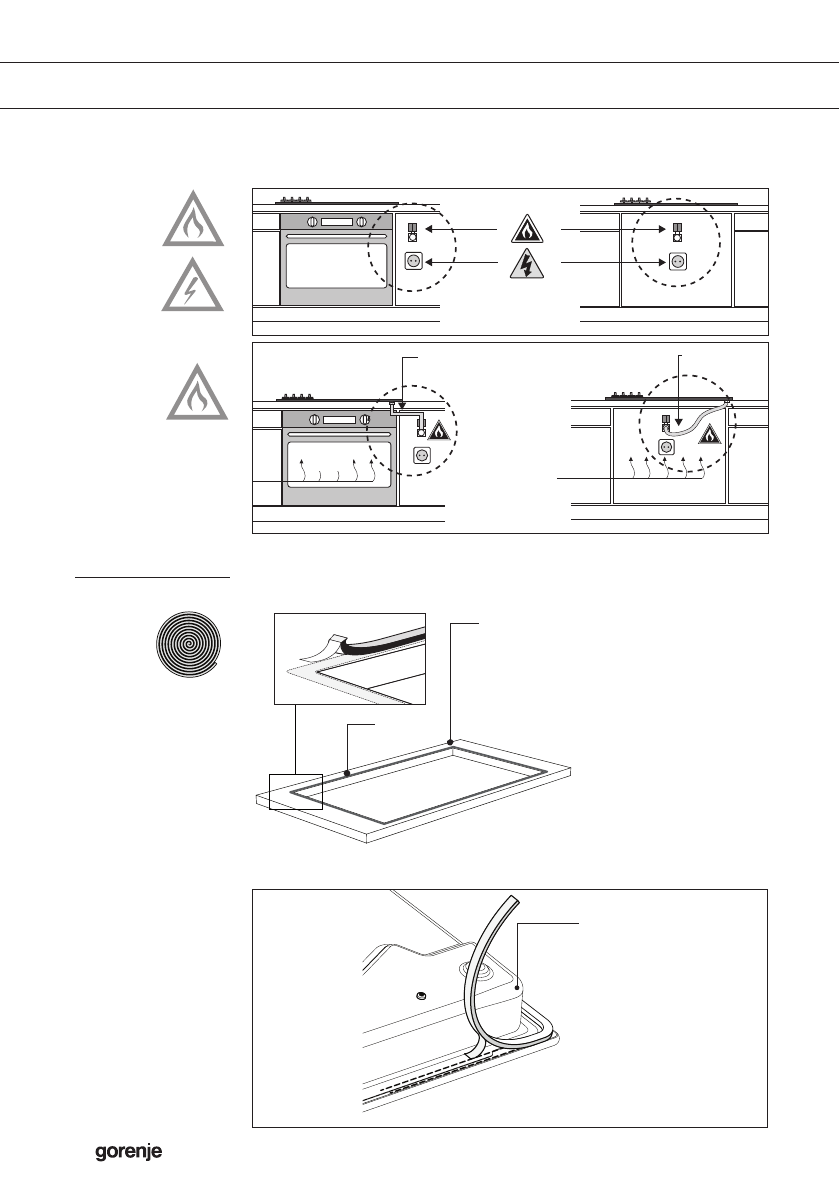 gorenje