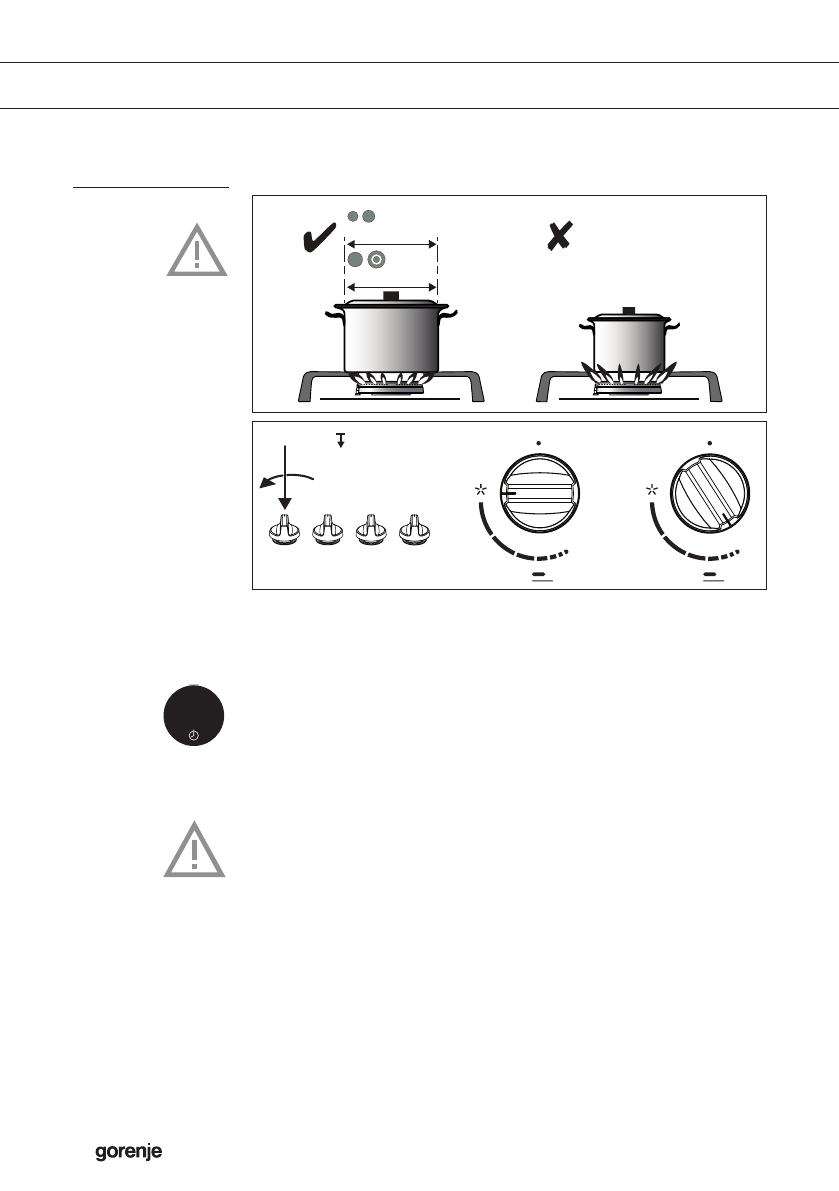 gorenje