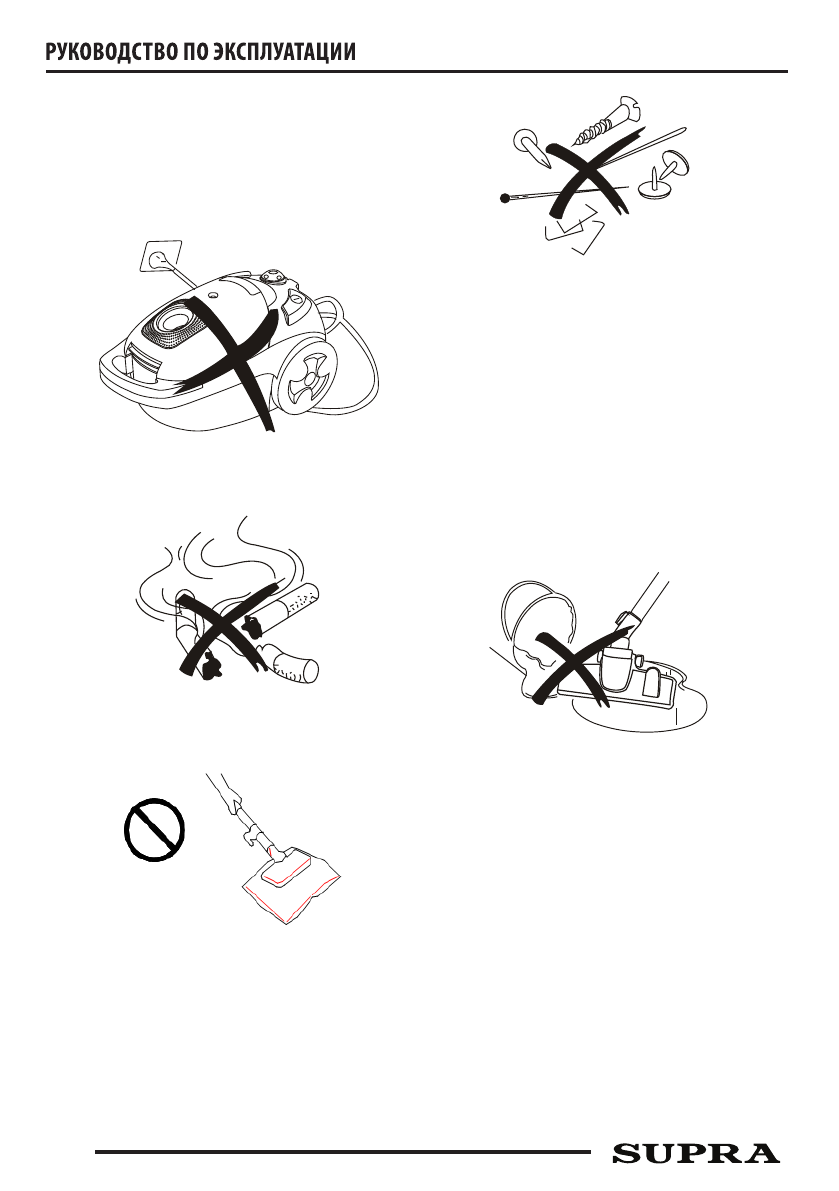 РУКОВОДСТВО ПО ЭКСПЛУАТАЦИИ

SUPRA