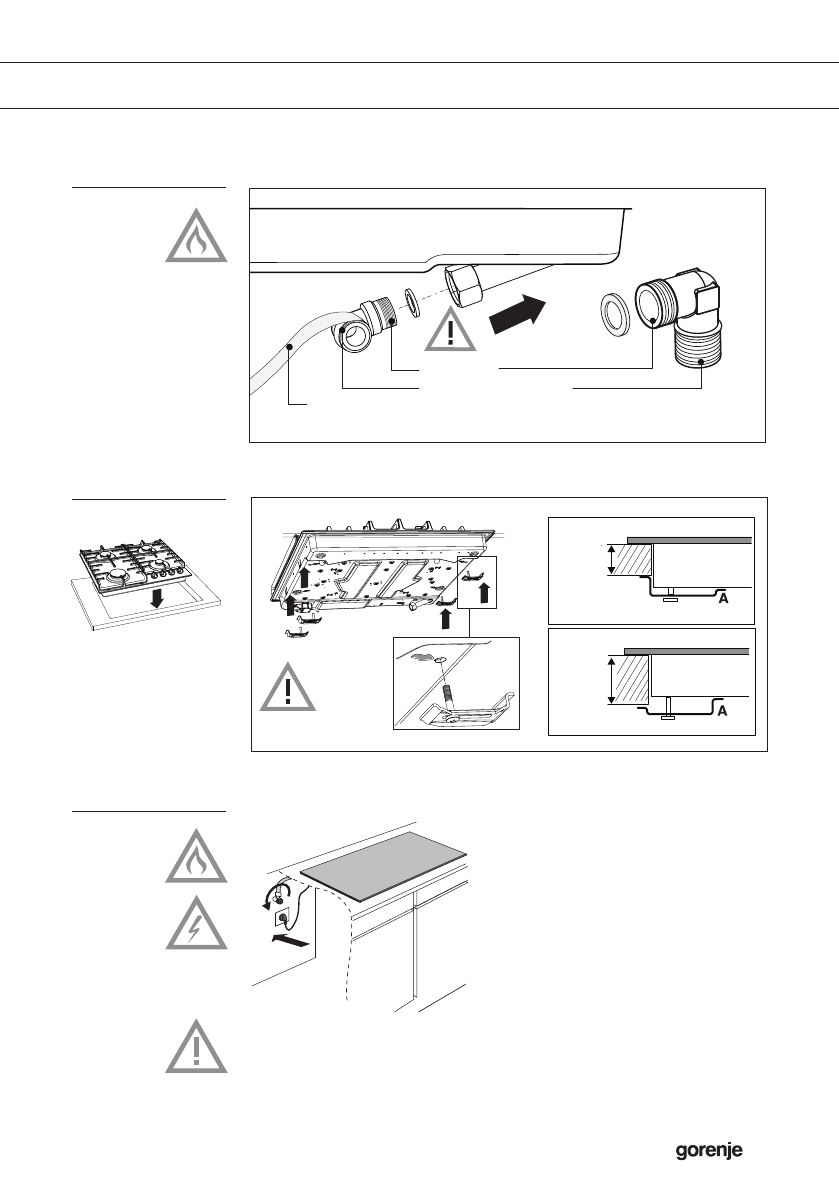 A

A

gorenje