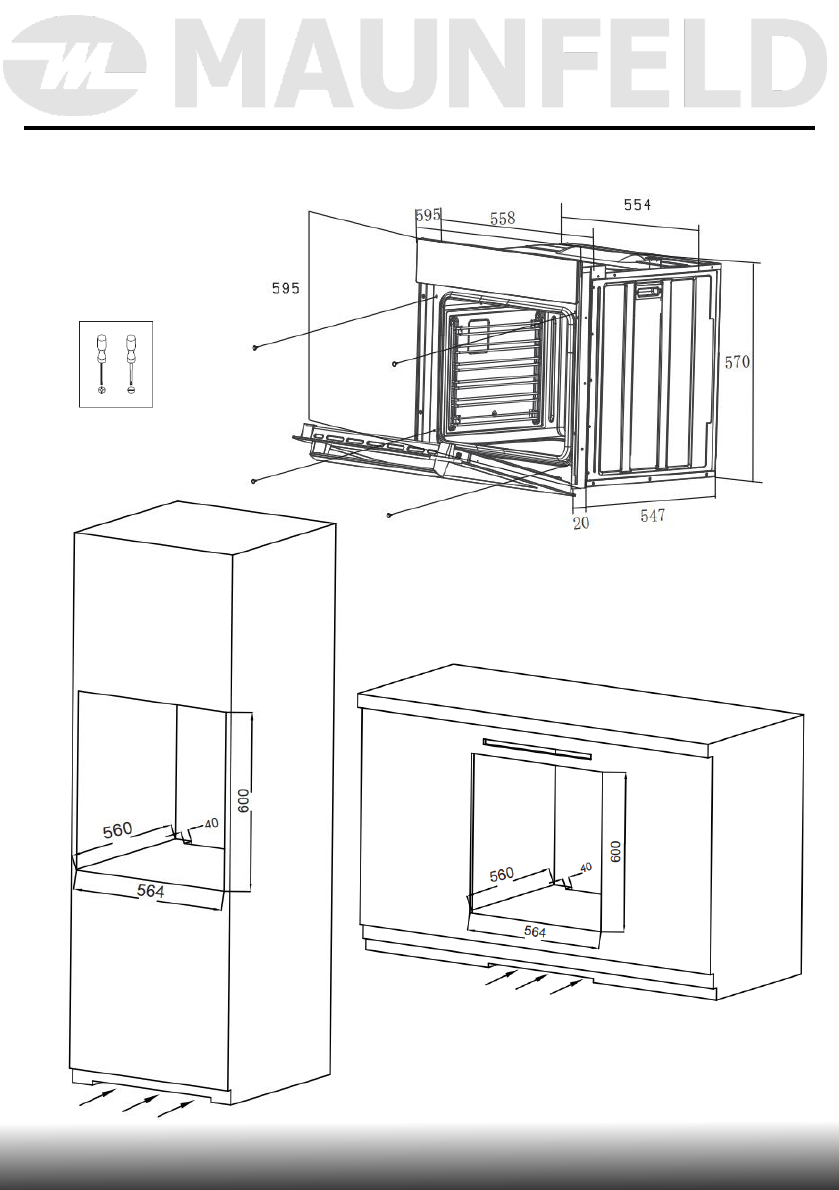 MAUNFELD

595
558
554
595
570
20
547

560
40
600
564

560
40
600
564