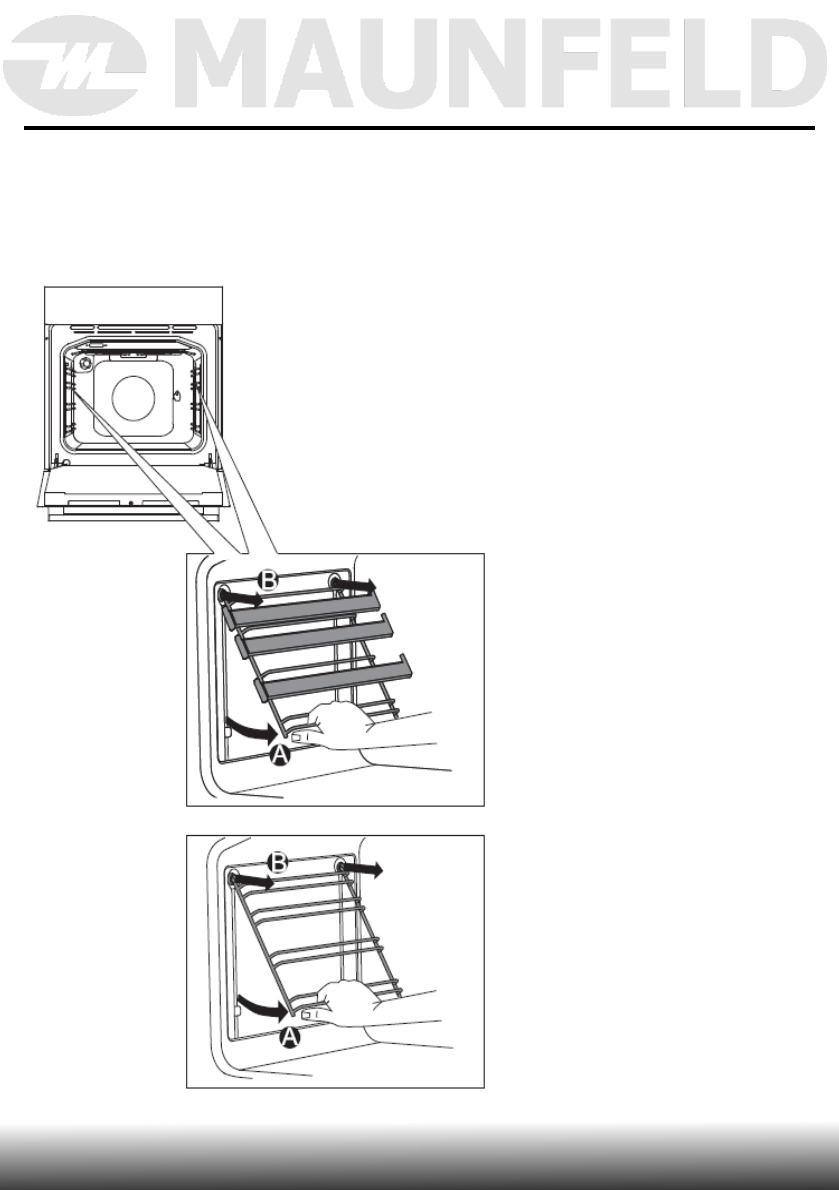 MAUNFELD

B

A

B

A