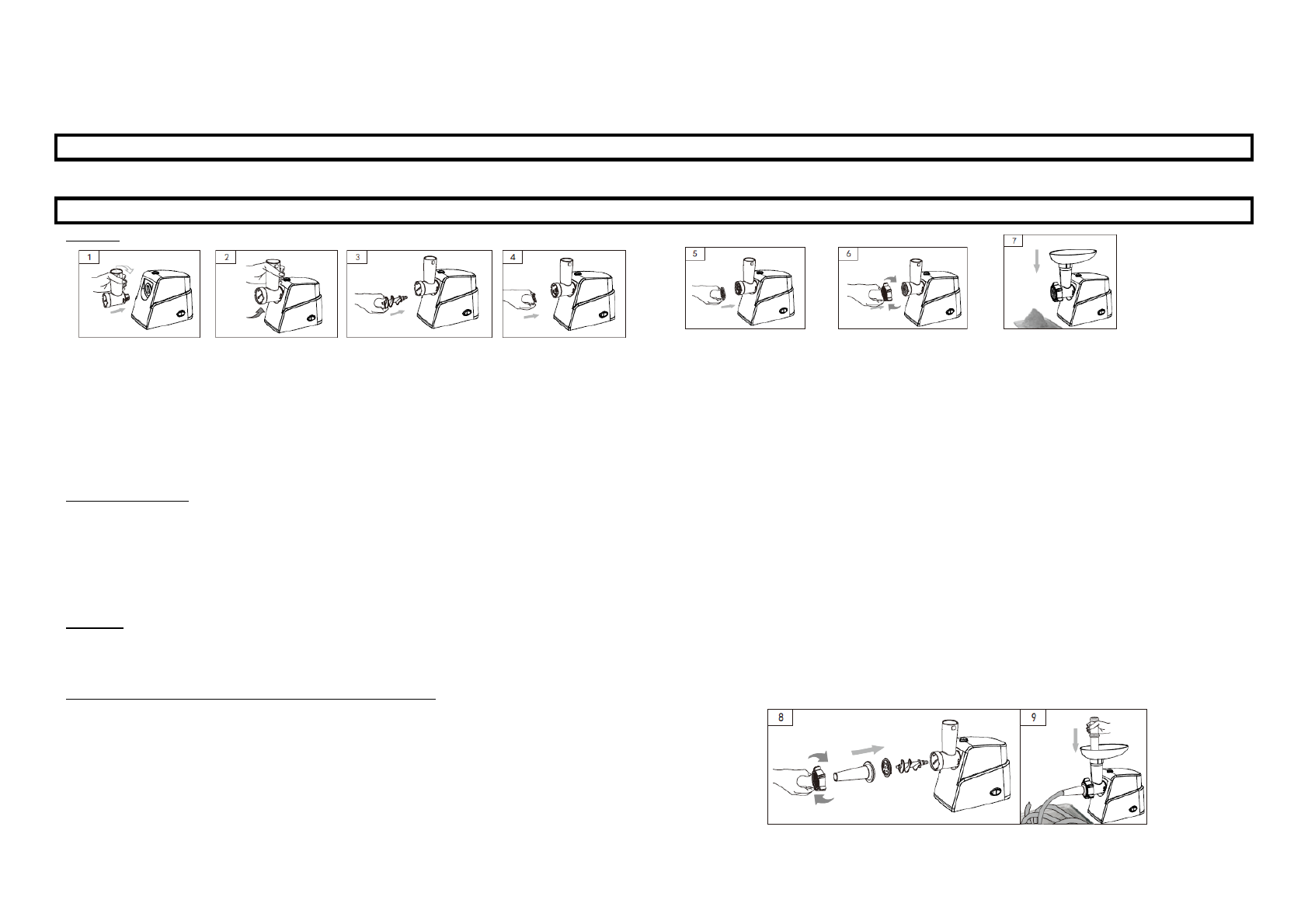 1

2

3

4

5

6

7

8

9